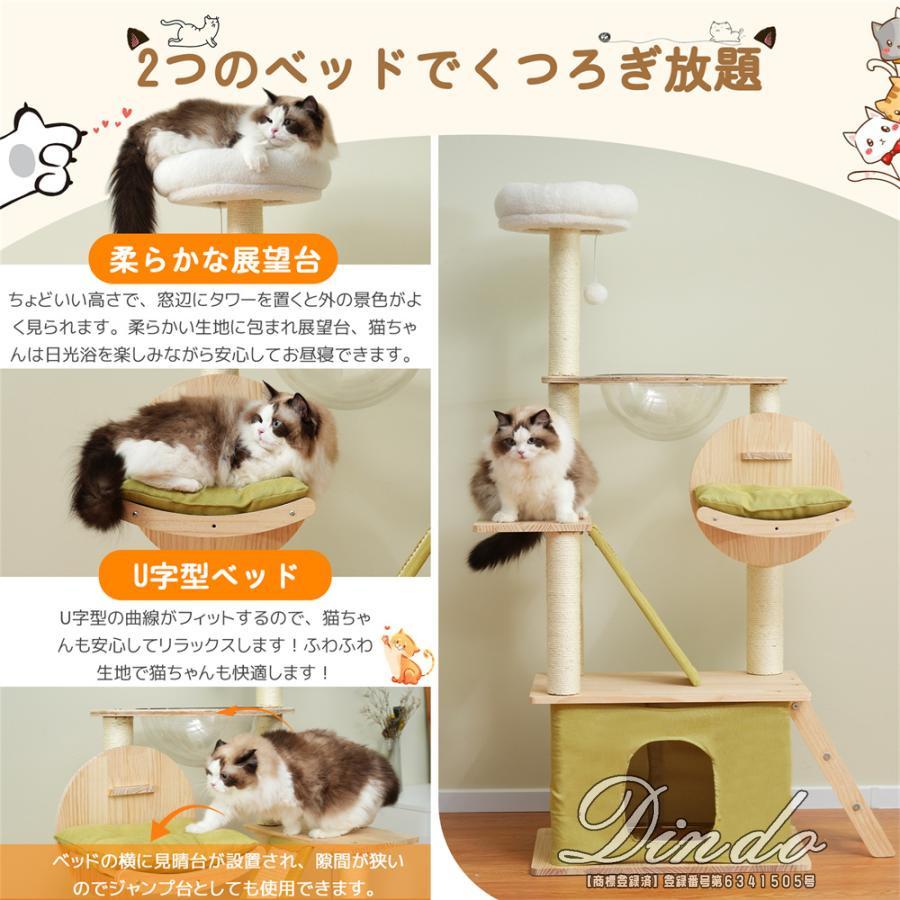 2つのベッドでくつろぎ放題

柔らかな展望台

ちょどいい高さで、窓辺にタワーを置くと外の景色がよく見られます。柔らかい生地に包まれ展望台、猫ちゃんは日光浴を楽しみながら安心してお昼寝できます。

U字型ベッド

U字型の曲線がフィットするので、猫ちゃんも安心してリラックスします！ふわふわ生地で猫ちゃんも快適します！

ベッドの横に見晴台が設置され、隙間が狭いのでジャンプ台としても使用できます。

Dindo
【商標登録済】登録番号第6341505号