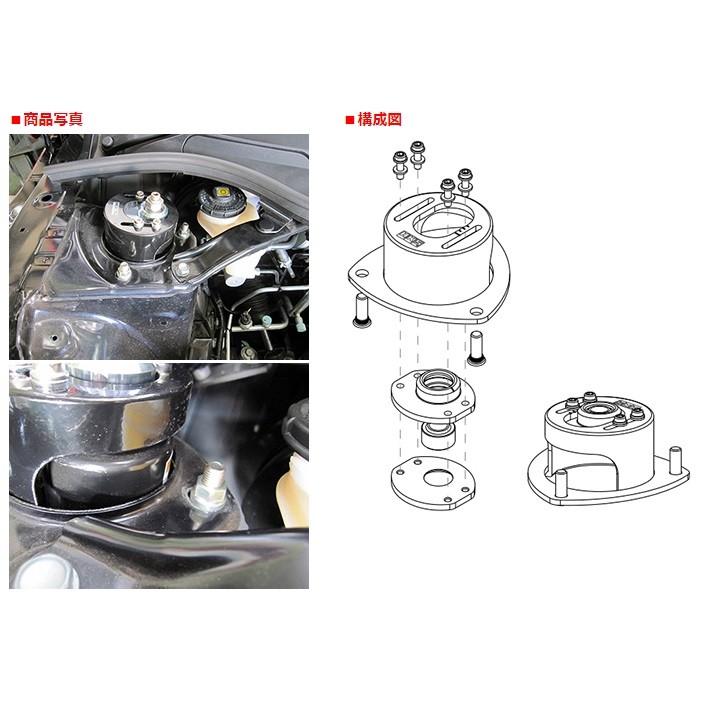 ■商品写真

■構成図