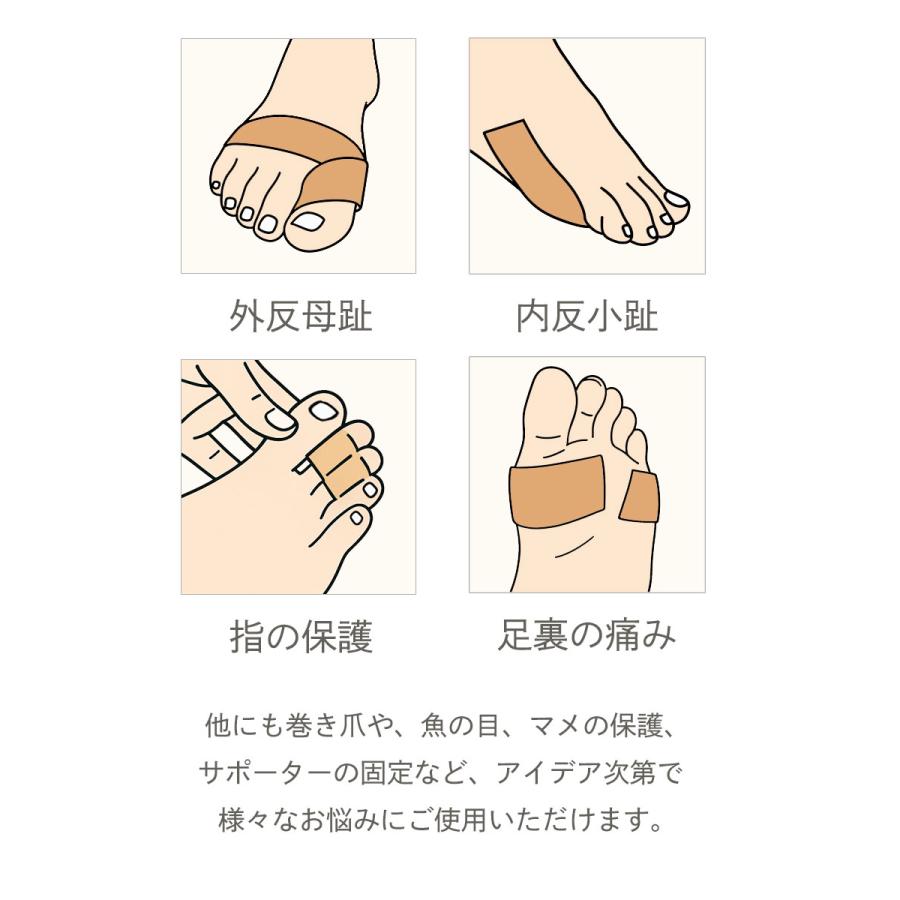 外反母趾

内反小趾

指の保護

足裏の痛み

他にも巻き爪や、魚の目、マメの保護、サポーターの固定など、アイデア次第で様々なお悩みにご使用いただけます。