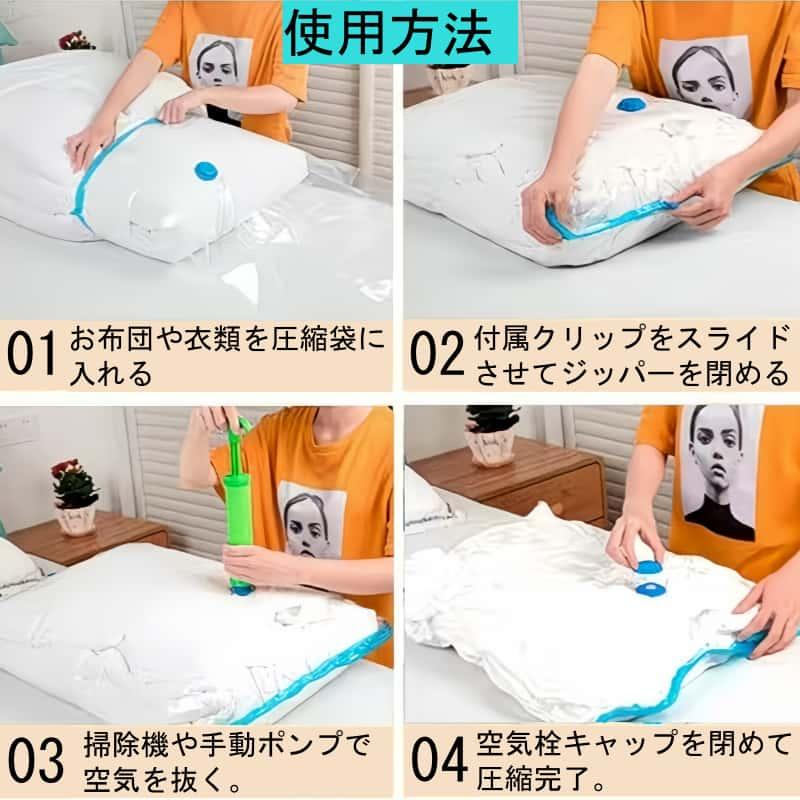 使用方法

01 お布団や衣類を圧縮袋に入れる

02 付属クリップをスライドさせてジッパーを閉める

03 掃除機や手動ポンプで空気を抜く。

04 空気栓キャップを閉めて圧縮完了。