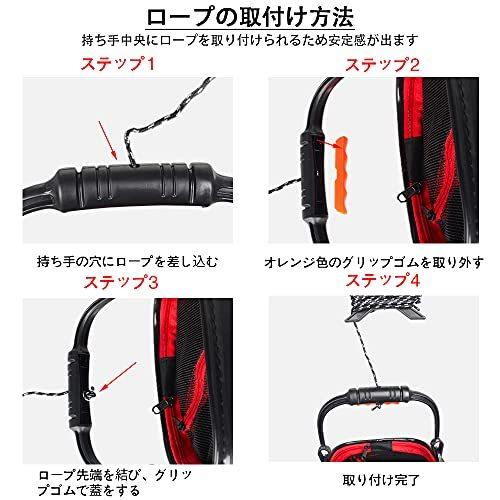 ロープの取付け方法

持ち手中央にロープを取り付けられるため安定感が出ます

ステップ1

持ち手の穴にロープを差し込む

ステップ2

オレンジ色のグリップゴムを取り外す

ステップ3

ロープ先端を結び、グリップゴムで蓋をする

ステップ4

取り付け完了