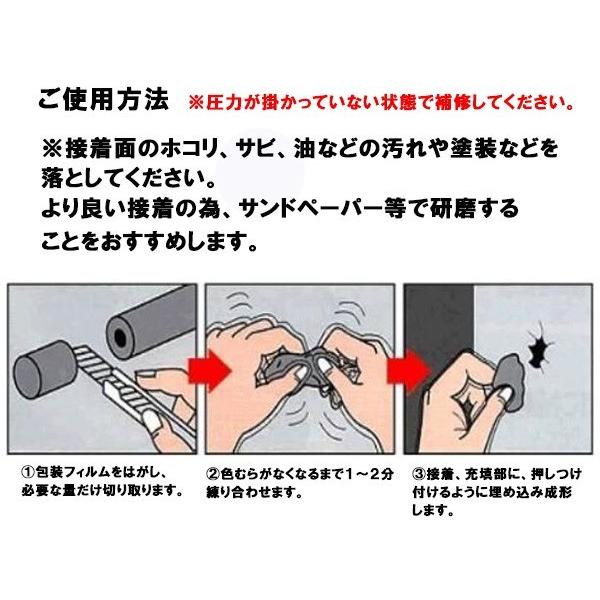 ご使用方法 ※圧力が掛かっていない状態で補修してください。

※接着面のホコリ、サビ、油などの汚れや塗装などを落としてください。
より良い接着の為、サンドペーパー等で研磨することをおすすめします。

①包装フィルムをはがし、必要な量だけ切り取ります。

②色むらがなくなるまで1～2分練り合わせます。

③接着、充填部に、押しつけ付けるように埋め込み成形します。