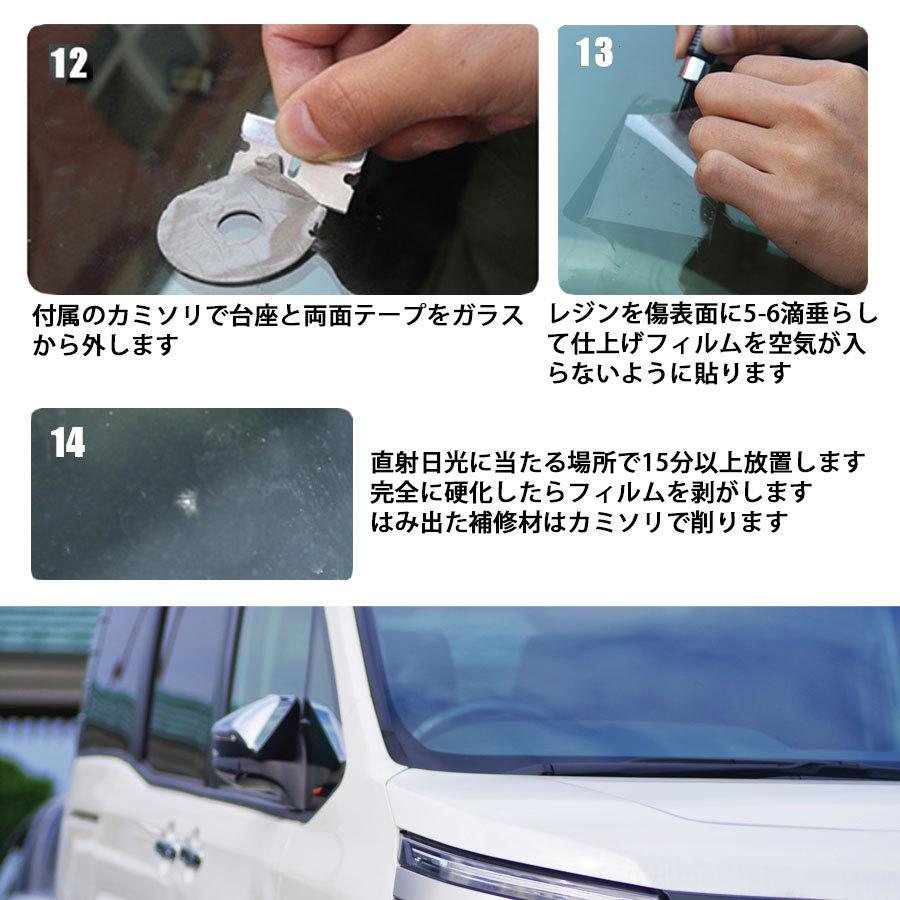 12

付属のカミソリで台座と両面テープをガラスから外します

13

レジンを傷表面に5-6滴垂らして仕上げフィルムを空気が入らないように貼ります

14

直射日光に当たる場所で15分以上放置します
完全に硬化したらフィルムを剥がします
はみ出た補修材はカミソリで削ります