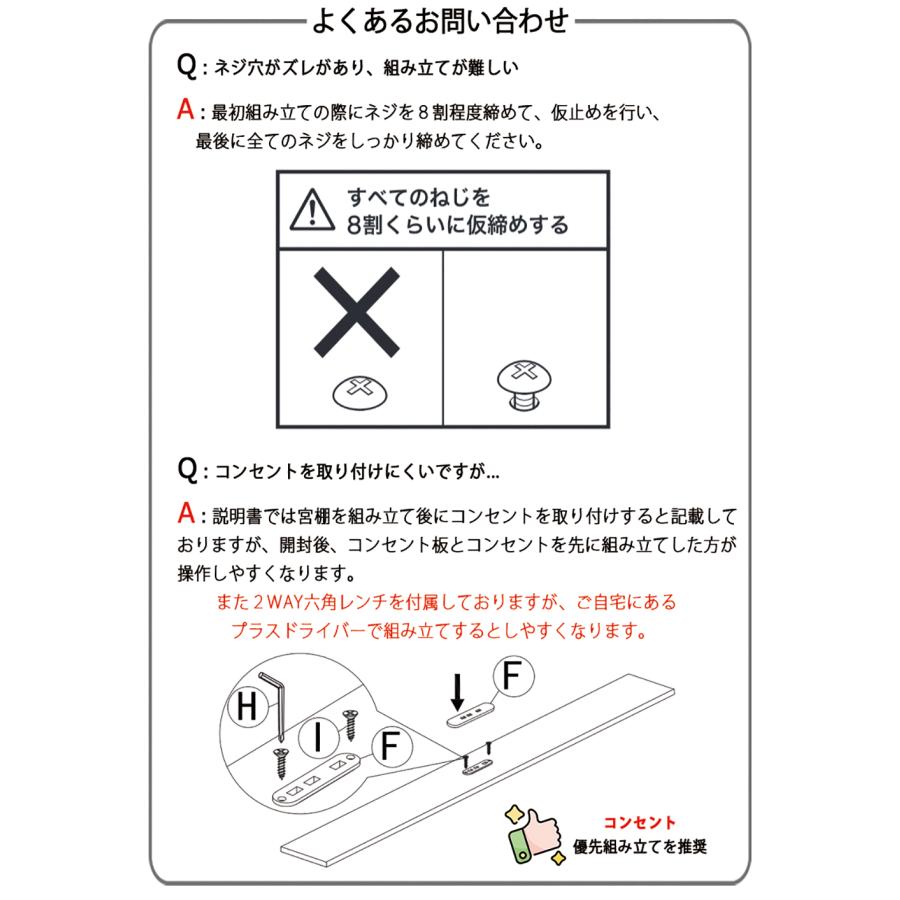 よくあるお問い合わせ

Q：ネジ穴がズレがあり、組み立てが難しい

A：最初組み立ての際にネジを８割程度締めて、仮止めを行い、最後に全てのネジをしっかり締めてください。

すべてのねじを
8割くらいに仮締めする

Q：コンセントを取り付けにくいですが...

A：説明書では宮棚を組み立て後にコンセントを取り付けすると記載しておりますが、開封後、コンセント板とコンセントを先に組み立てした方が操作しやすくなります。

また２WAY六角レンチを付属しておりますが、ご自宅にあるプラスドライバーで組み立てするとしやすくなります。

H

I

F

F

コンセント
優先組み立てを推奨