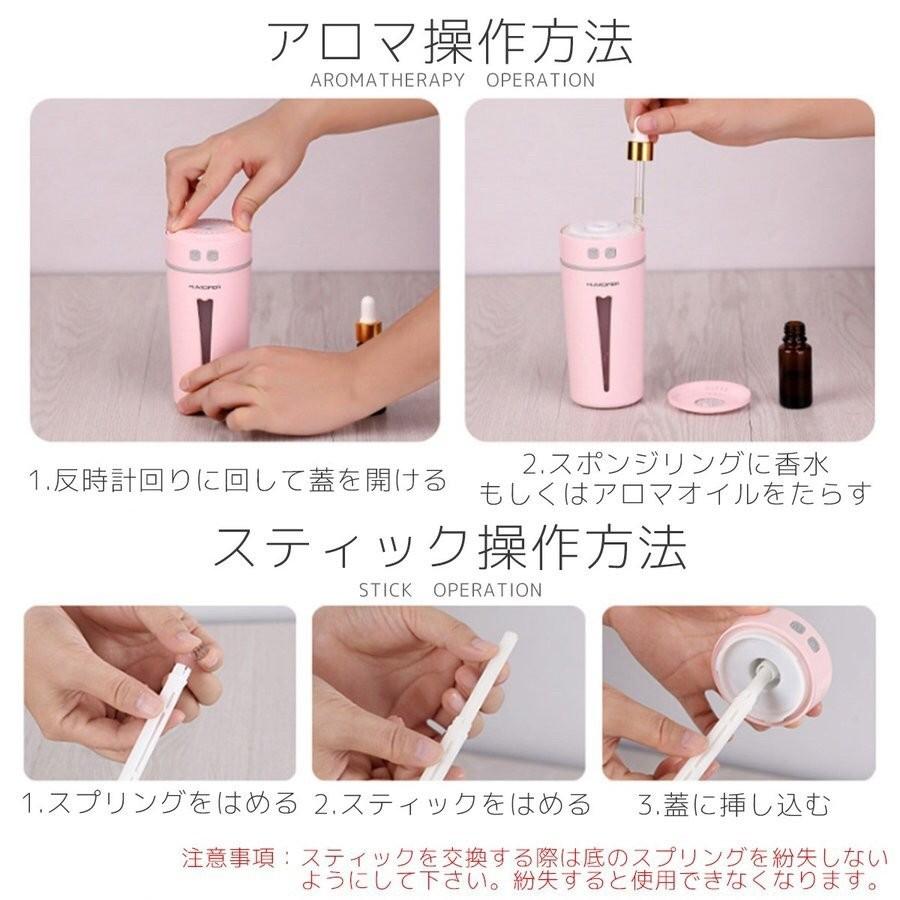 アロマ操作方法
AROMATHERAPY OPERATION

HUMIDIFIER

HUMIDIFIER

1.反時計回りに回して蓋を開ける

2.スポンジリングに香水もしくはアロマオイルをたらす

スティック操作方法
STICK OPERATION

1.スプリングをはめる

2.スティックをはめる

3.蓋に挿し込む

注意事項：スティックを交換する際は底のスプリングを紛失しないようにして下さい。紛失すると使用できなくなります。