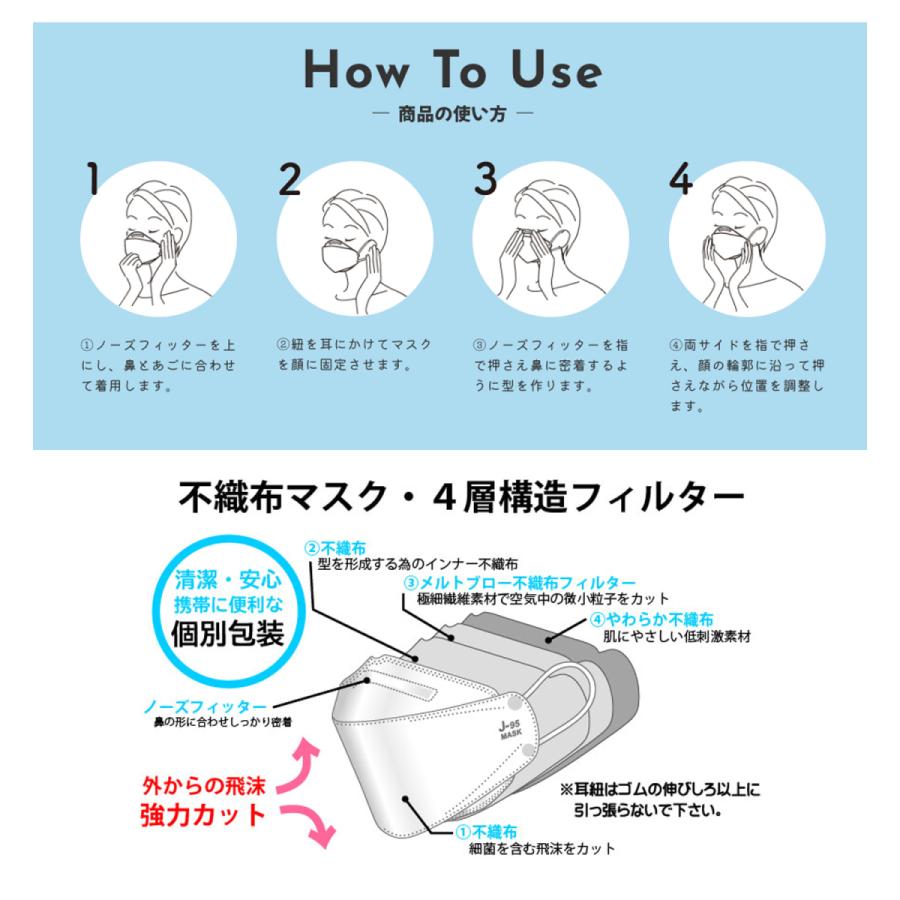 How To Use

— 商品の使い方 —

1

①ノーズフィッターを上にし、鼻とあごに合わせて着用します。

2

②紐を耳にかけてマスクを顔に固定させます。

3

③ノーズフィッターを指で押さえ鼻に密着するように型を作ります。

4

④両サイドを指で押さえ、顔の輪郭に沿って押さえながら位置を調整します。

不織布マスク・４層構造フィルター

清潔・安心
携帯に便利な
個別包装

②不織布
型を形成する為のインナー不織布

③メルトブロー不織布フィルター
極細繊維素材で空気中の微小粒子をカット

④やわらか不織布
肌にやさしい低刺激素材

ノーズフィッター
鼻の形に合わせしっかり密着

J-95
MASK

外からの飛沫
強力カット

※耳紐はゴムの伸びしろ以上に引っ張らないで下さい。

①不織布
細菌を含む飛沫をカット