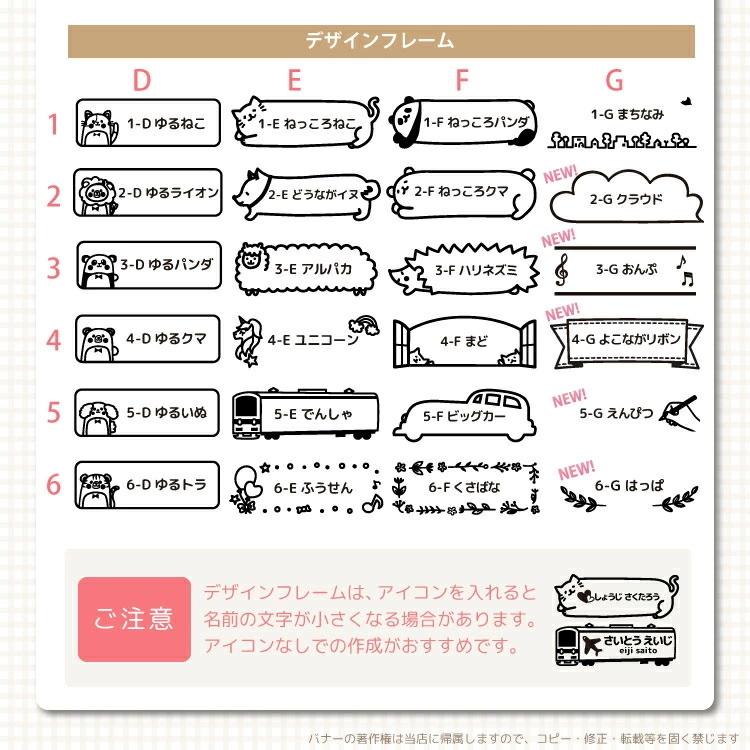 デザインフレーム

| | D | E | F | G |
|---|---|---|---|---|
| 1 | 1-D ゆるねこ | 1-E ねっころねこ | 1-F ねっころパンダ | 1-G まちなみ |
| 2 | 2-D ゆるライオン | 2-E どうながイヌ | 2-F ねっころクマ | NEW! 2-G クラウド |
| 3 | 3-D ゆるパンダ | 3-E アルパカ | 3-F ハリネズミ | NEW! 3-G おんぷ |
| 4 | 4-D ゆるクマ | 4-E ユニコーン | 4-F まど | NEW! 4-G よこながリボン |
| 5 | 5-D ゆるいぬ | 5-E でんしゃ | 5-F ビッグカー | NEW! 5-G えんぴつ |
| 6 | 6-D ゆるトラ | 6-E ふうせん | 6-F くさばな | NEW! 6-G はっぱ |

ご注意

デザインフレームは、アイコンを入れると名前の文字が小さくなる場合があります。アイコンなしでの作成がおすすめです。

しょうじ さくたろう

さいとう えいじ
eiji saito

バナーの著作権は当店に帰属しますので、コピー・修正・転載等を固く禁じます