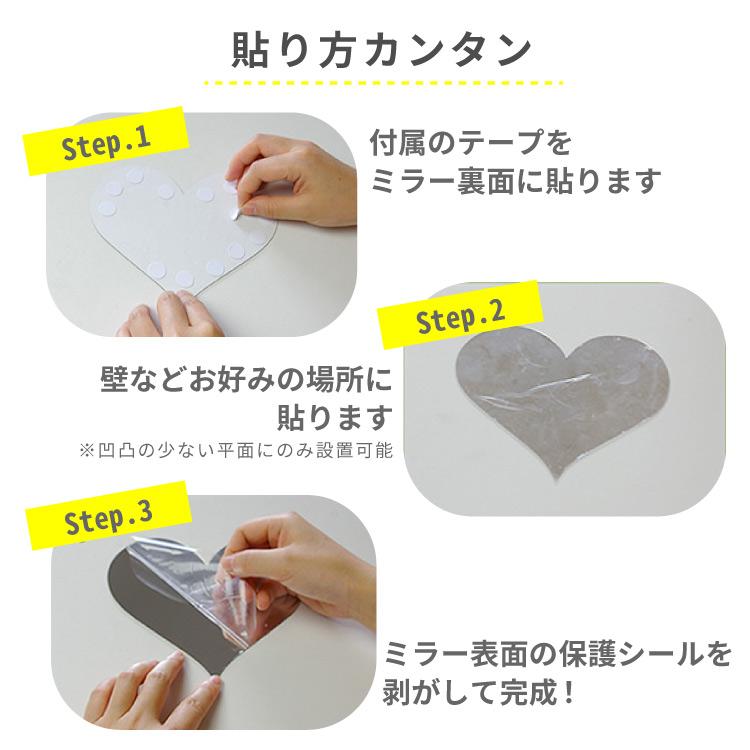 貼り方カンタン

Step.1

付属のテープを
ミラー裏面に貼ります

Step.2

壁などお好みの場所に
貼ります
※凹凸の少ない平面にのみ設置可能

Step.3

ミラー表面の保護シールを
剥がして完成！