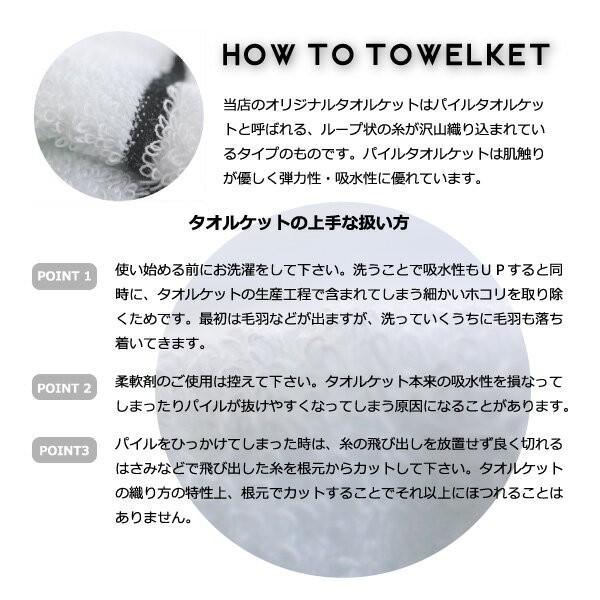 HOW TO TOWELKET

当店のオリジナルタオルケットはパイルタオルケットと呼ばれる、ループ状の糸が沢山織り込まれているタイプのものです。パイルタオルケットは肌触りが優しく弾力性・吸水性に優れています。

タオルケットの上手な扱い方

POINT 1

使い始める前にお洗濯をして下さい。洗うことで吸水性もＵＰすると同時に、タオルケットの生産工程で含まれてしまう細かいホコリを取り除くためです。最初は毛羽などが出ますが、洗っていくうちに毛羽も落ち着いてきます。

POINT 2

柔軟剤のご使用は控えて下さい。タオルケット本来の吸水性を損なってしまったりパイルが抜けやすくなってしまう原因になることがあります。

POINT3

パイルをひっかけてしまった時は、糸の飛び出しを放置せず良く切れるはさみなどで飛び出した糸を根元からカットして下さい。タオルケットの織り方の特性上、根元でカットすることでそれ以上にほつれることはありません。