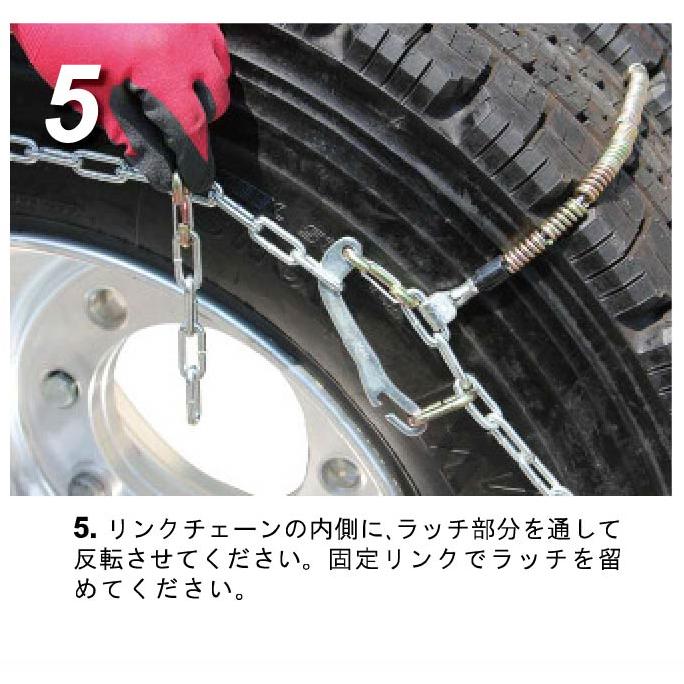 5

5. リンクチェーンの内側に、ラッチ部分を通して反転させてください。固定リンクでラッチを留めてください。