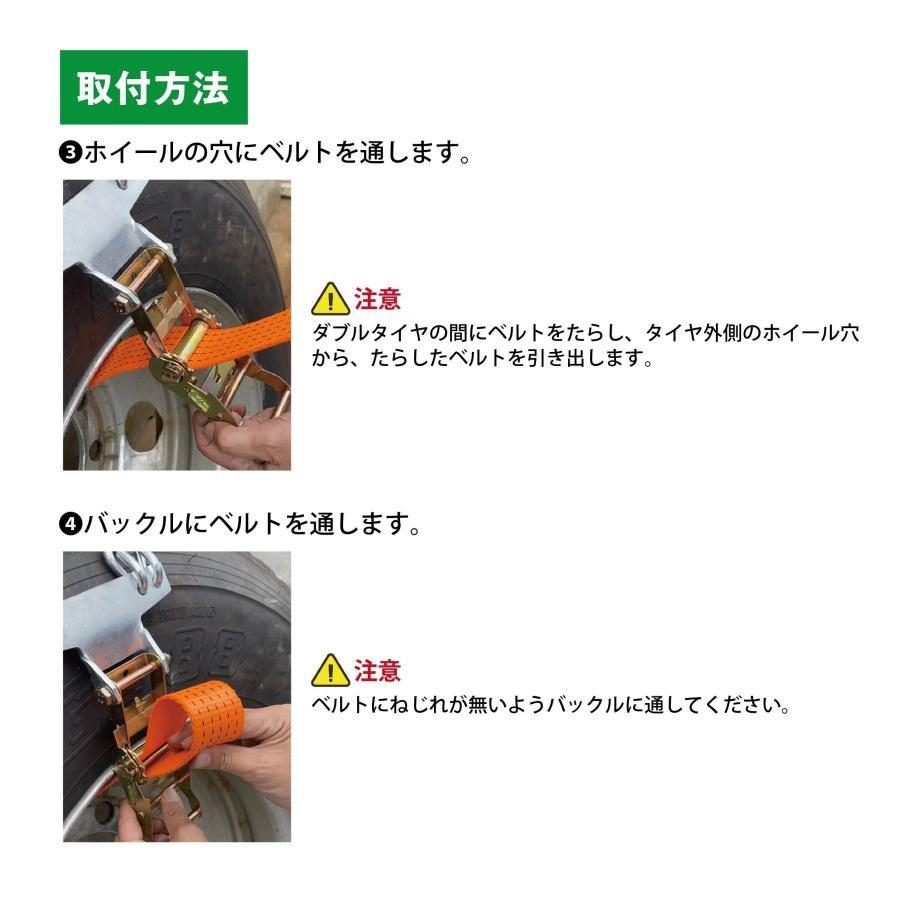 取付方法

❸ホイールの穴にベルトを通します。

注意
ダブルタイヤの間にベルトをたらし、タイヤ外側のホイール穴から、たらしたベルトを引き出します。

❹バックルにベルトを通します。

注意
ベルトにねじれが無いようバックルに通してください。