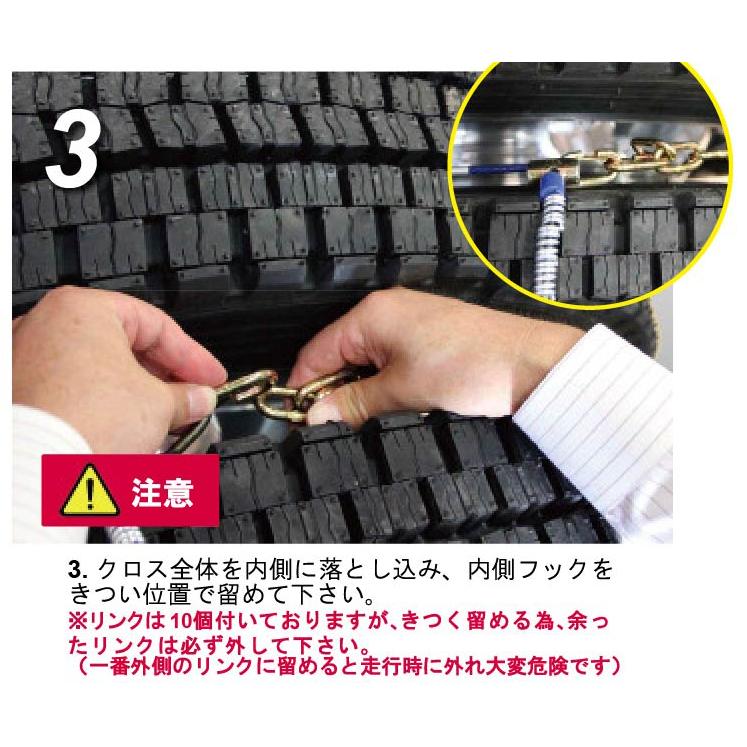 3

注意

3. クロス全体を内側に落とし込み、内側フックをきつい位置で留めて下さい。
※リンクは10個付いておりますが､きつく留める為､余ったリンクは必ず外して下さい。
（一番外側のリンクに留めると走行時に外れ大変危険です）