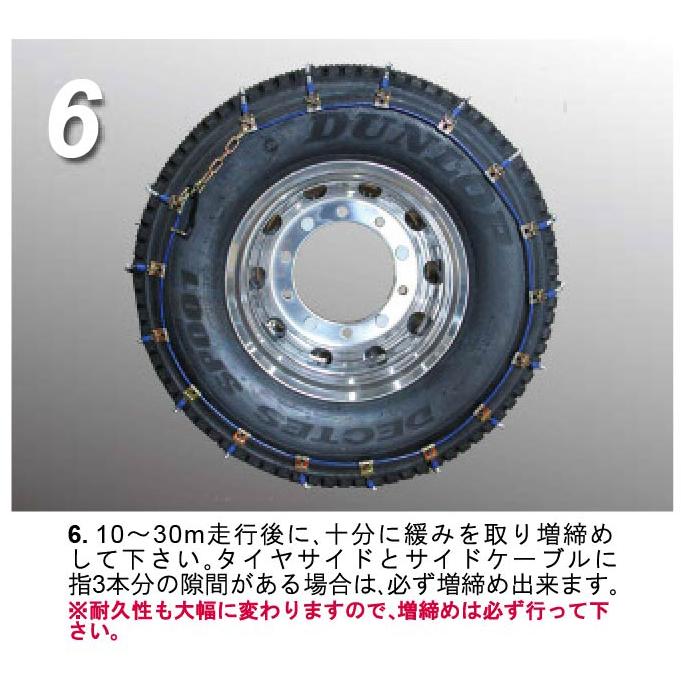 6

DUNLOP

DECTES SP001

6. 10～30m走行後に、十分に緩みを取り増締めして下さい。タイヤサイドとサイドケーブルに指3本分の隙間がある場合は、必ず増締め出来ます。
※耐久性も大幅に変わりますので、増締めは必ず行って下さい。