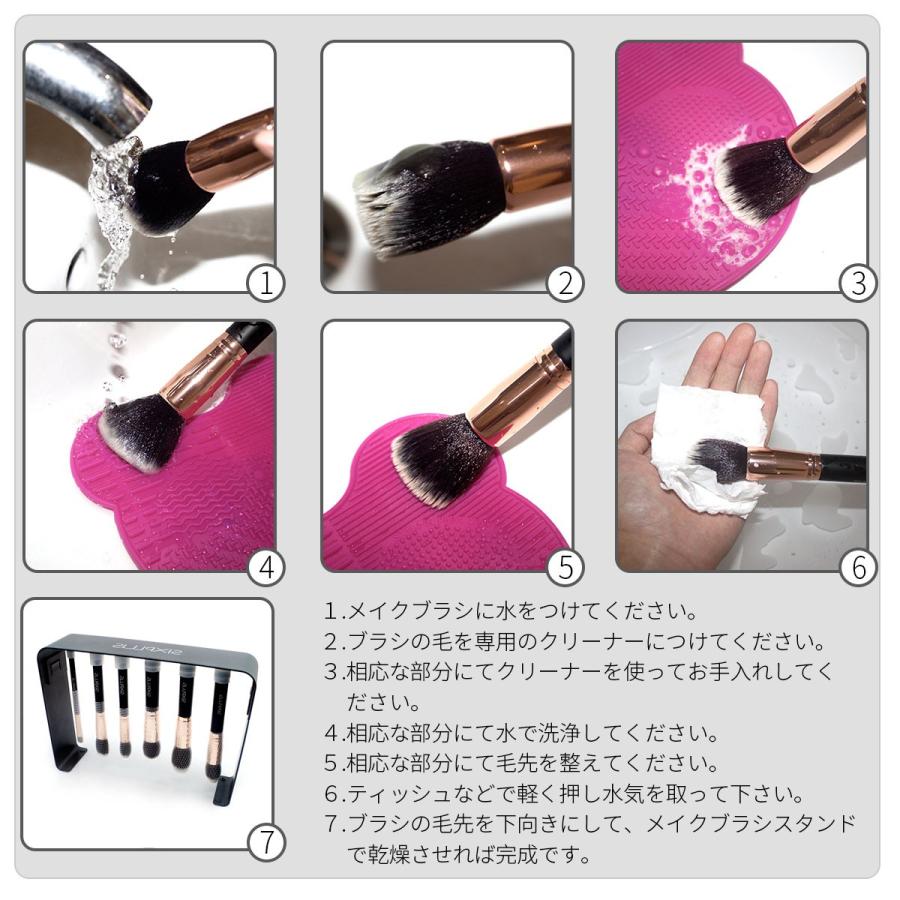 ①

②

③

④

⑤

⑥

⑦

1.メイクブラシに水をつけてください。
2.ブラシの毛を専用のクリーナーにつけてください。
3.相応な部分にてクリーナーを使ってお手入れしてください。
4.相応な部分にて水で洗浄してください。
5.相応な部分にて毛先を整えてください。
6.ティッシュなどで軽く押し水気を取って下さい。
7.ブラシの毛先を下向きにして、メイクブラシスタンドで乾燥させれば完成です。