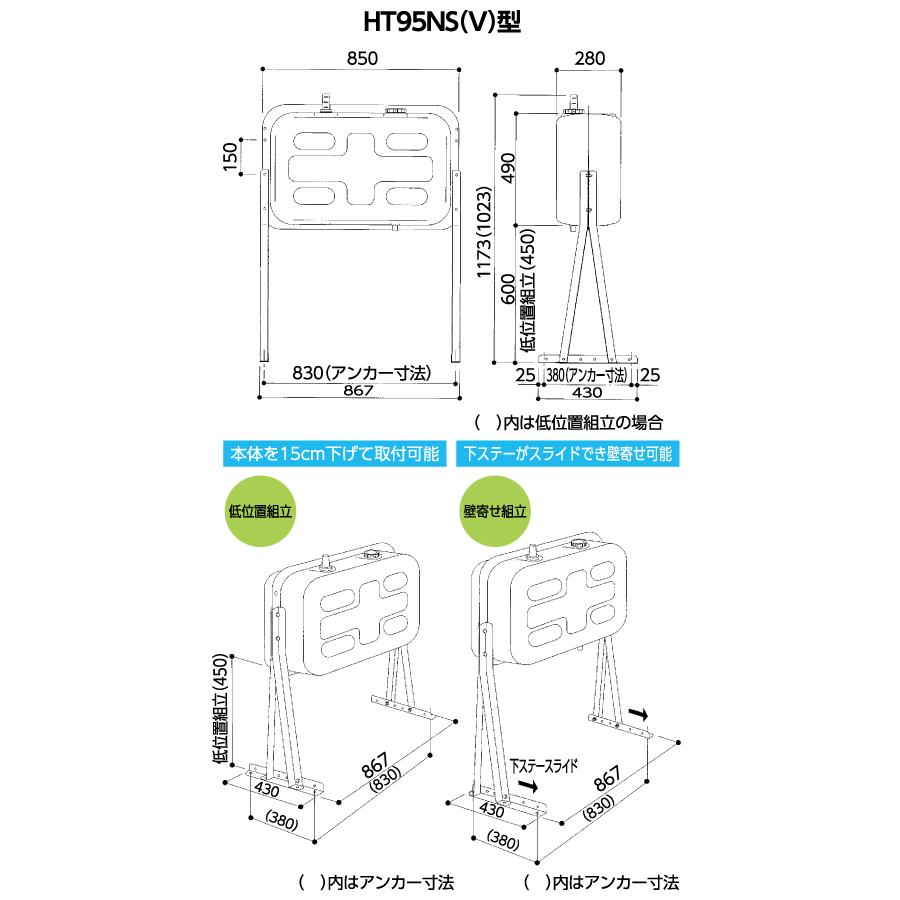 HT95NS(V)型

850

150

830(アンカー寸法)

867

280

490

1173(1023)

600

低位置組立(450)

25

380(アンカー寸法)

25

430

(　)内は低位置組立の場合

本体を15cm下げて取付可能

下ステーがスライドでき壁寄せ可能

低位置組立

低位置組立(450)

430

(380)

867

(830)

(　)内はアンカー寸法

壁寄せ組立

下ステースライド

430

(380)

867

(830)

(　)内はアンカー寸法