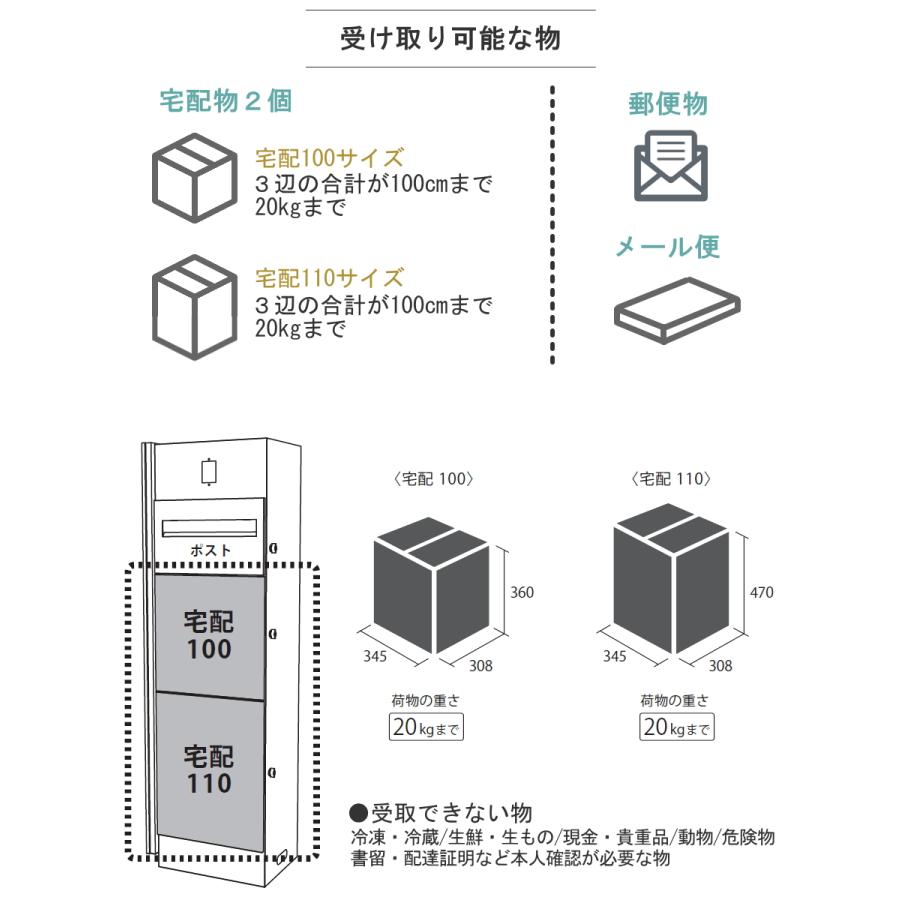 受け取り可能な物

宅配物２個

宅配100サイズ
３辺の合計が100cmまで
20kgまで

宅配110サイズ
３辺の合計が100cmまで
20kgまで

郵便物

メール便

ポスト

宅配
100

宅配
110

〈宅配 100〉

360
345
308

荷物の重さ
20kgまで

〈宅配 110〉

470
345
308

荷物の重さ
20kgまで

●受取できない物
冷凍・冷蔵/生鮮・生もの/現金・貴重品/動物/危険物
書留・配達証明など本人確認が必要な物