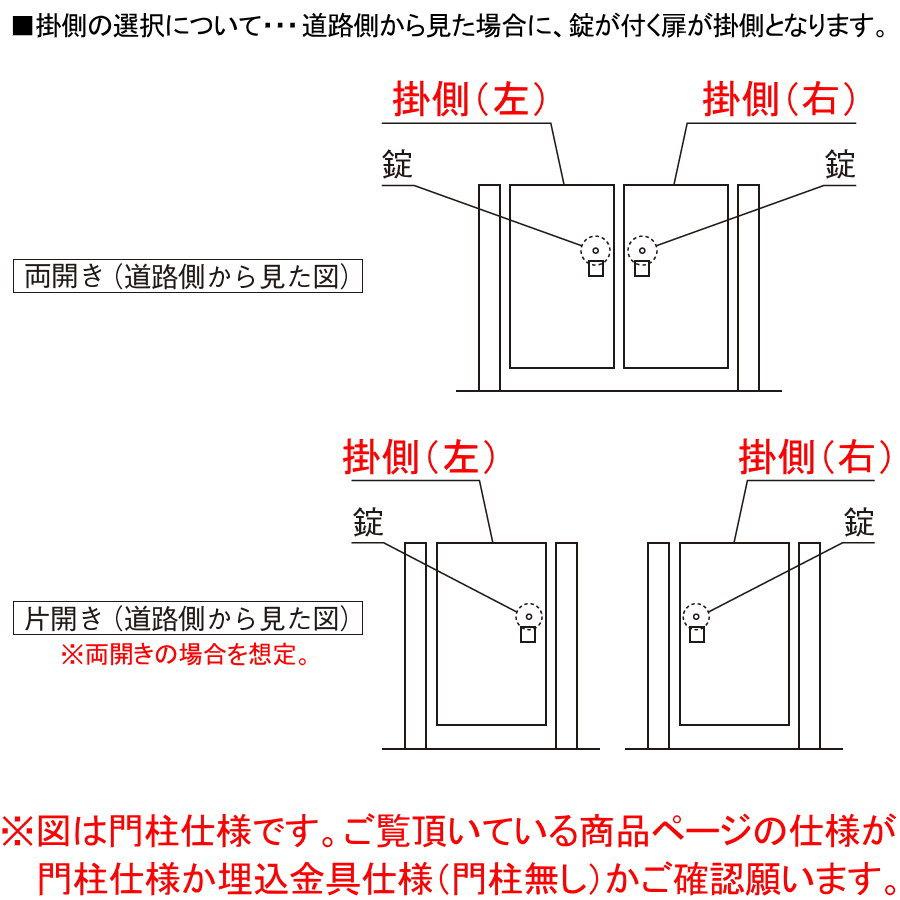 ■掛側の選択について・・・道路側から見た場合に、錠が付く扉が掛側となります。

掛側（左）
掛側（右）
錠
錠
両開き（道路側から見た図）

掛側（左）
掛側（右）
錠
錠
片開き（道路側から見た図）
※両開きの場合を想定。

※図は門柱仕様です。ご覧頂いている商品ページの仕様が門柱仕様か埋込金具仕様（門柱無し）かご確認願います。