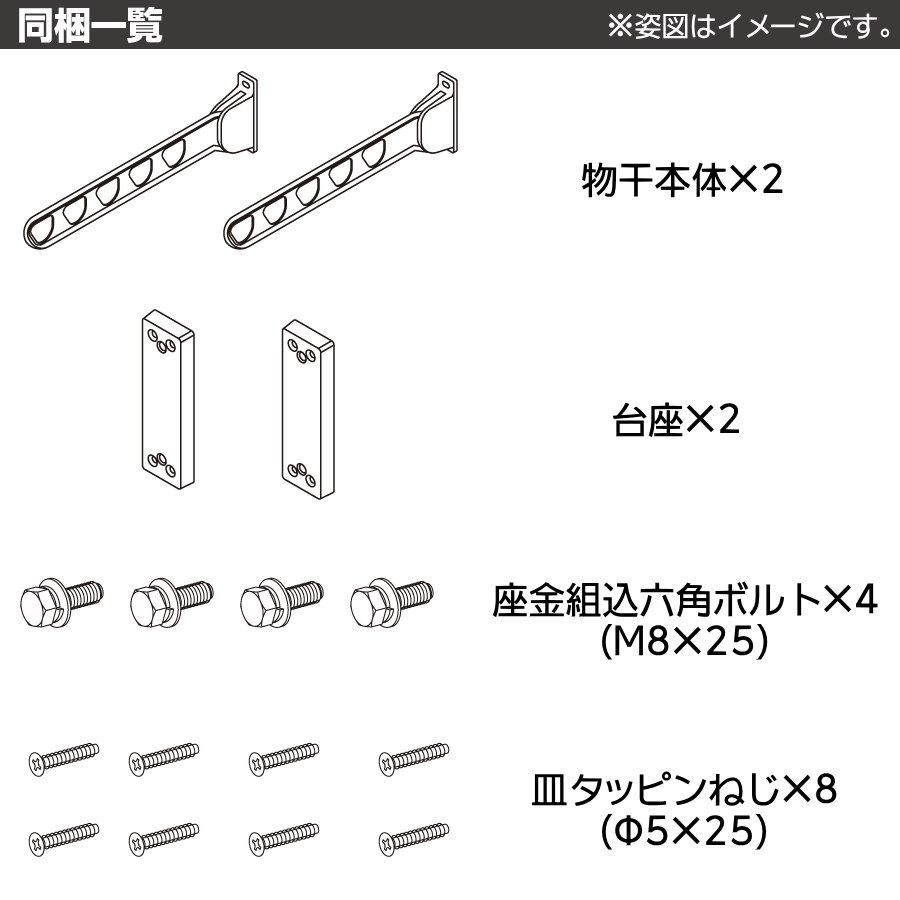 同梱一覧

※姿図はイメージです。

物干本体×2

台座×2

座金組込六角ボルト×4
(M8×25)

皿タッピンねじ×8
(Φ5×25)