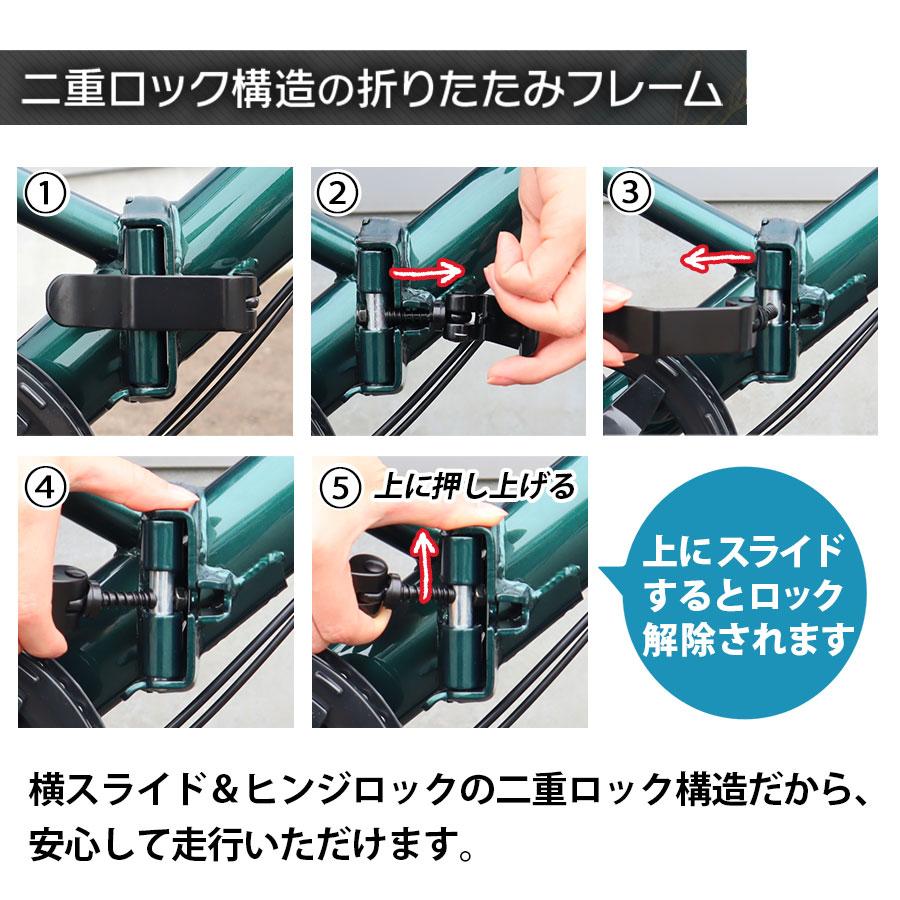 二重ロック構造の折りたたみフレーム

①

②

③

④

⑤ 上に押し上げる

上にスライドするとロック解除されます

横スライド＆ヒンジロックの二重ロック構造だから、安心して走行いただけます。