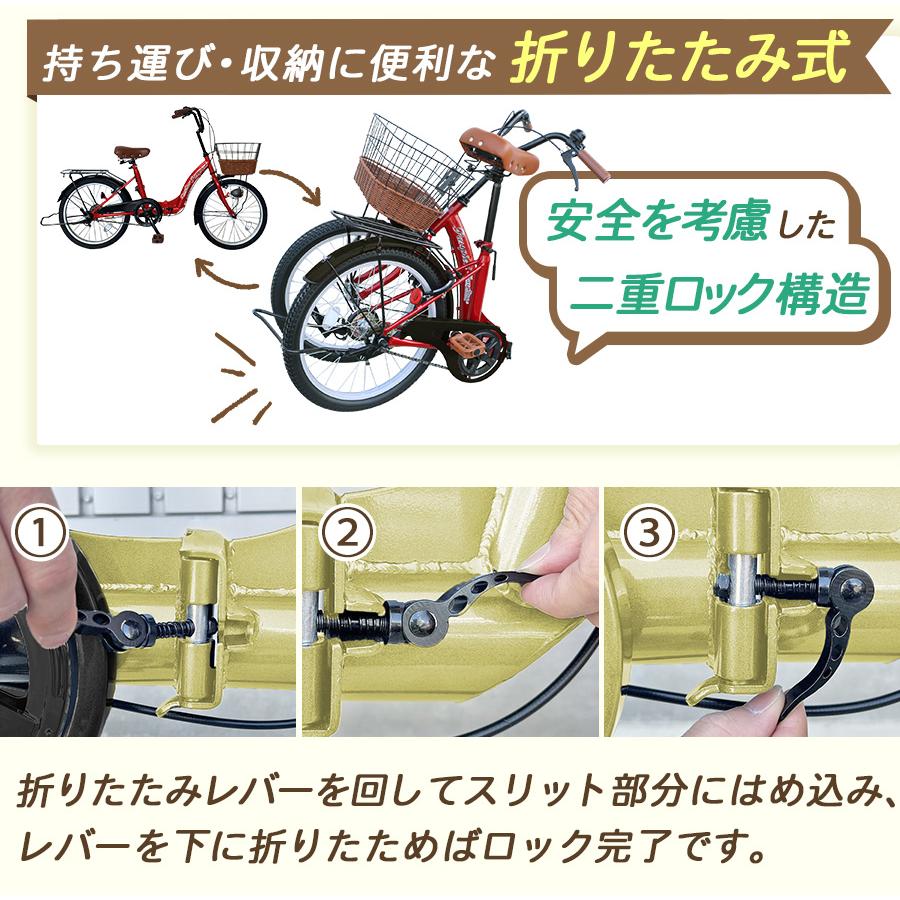 持ち運び・収納に便利な 折りたたみ式

安全を考慮した
二重ロック構造

①

②

③

折りたたみレバーを回してスリット部分にはめ込み、レバーを下に折りたためばロック完了です。