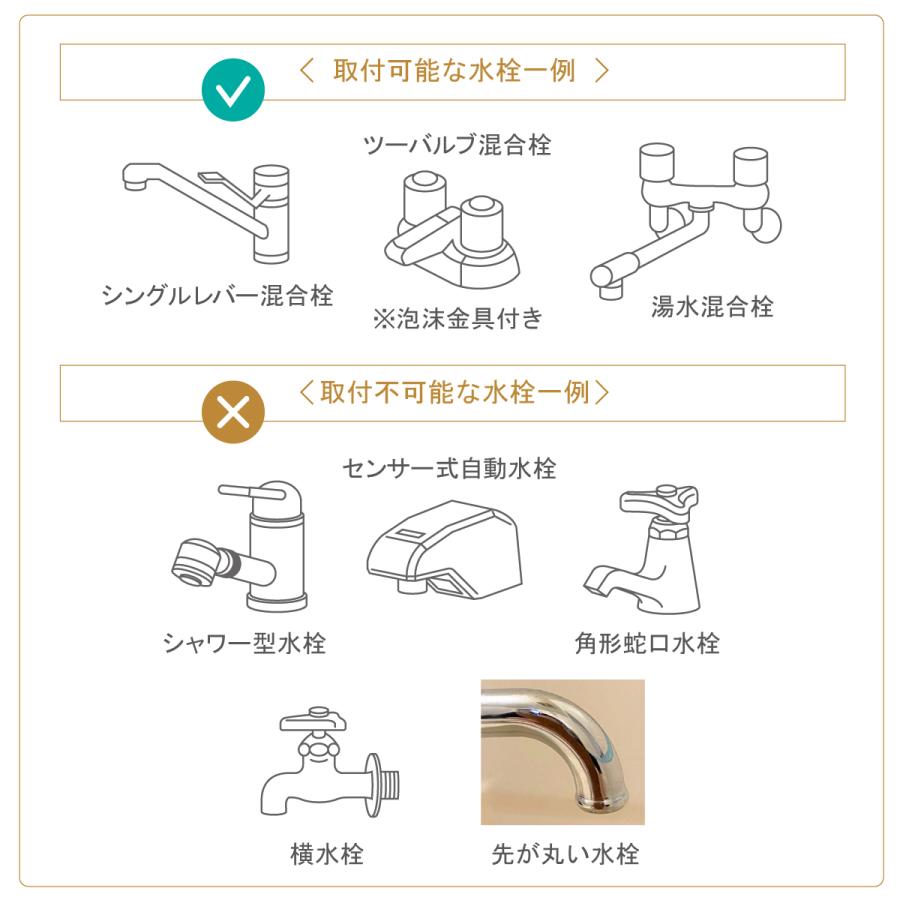 〈 取付可能な水栓一例 〉

ツーバルブ混合栓

シングルレバー混合栓

※泡沫金具付き

湯水混合栓

〈取付不可能な水栓一例〉

センサー式自動水栓

シャワー型水栓

角形蛇口水栓

横水栓

先が丸い水栓