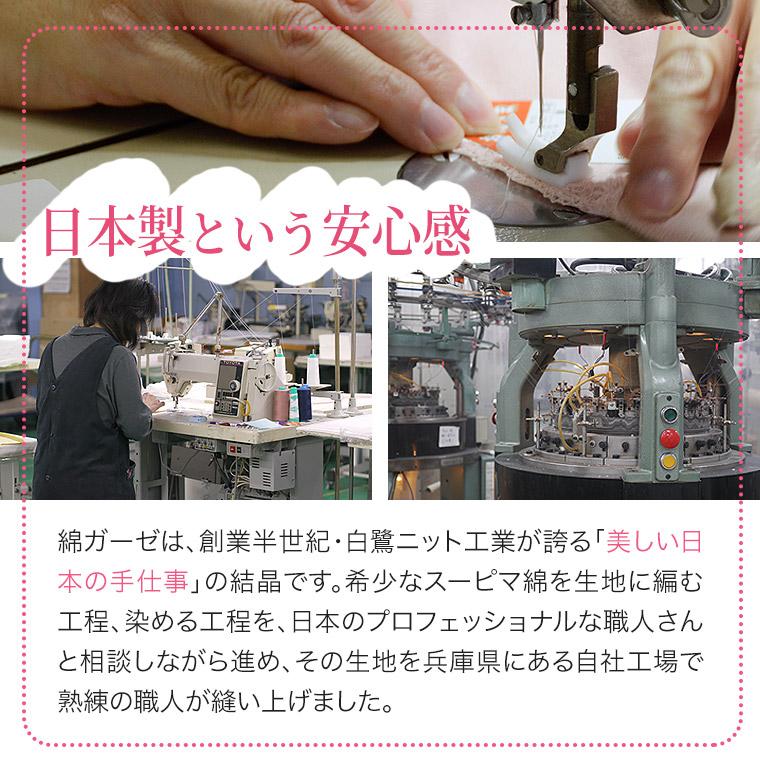 日本製という安心感

綿ガーゼは、創業半世紀・白鷺ニット工業が誇る「美しい日本の手仕事」の結晶です。希少なスーピマ綿を生地に編む工程、染める工程を、日本のプロフェッショナルな職人さんと相談しながら進め、その生地を兵庫県にある自社工場で熟練の職人が縫い上げました。