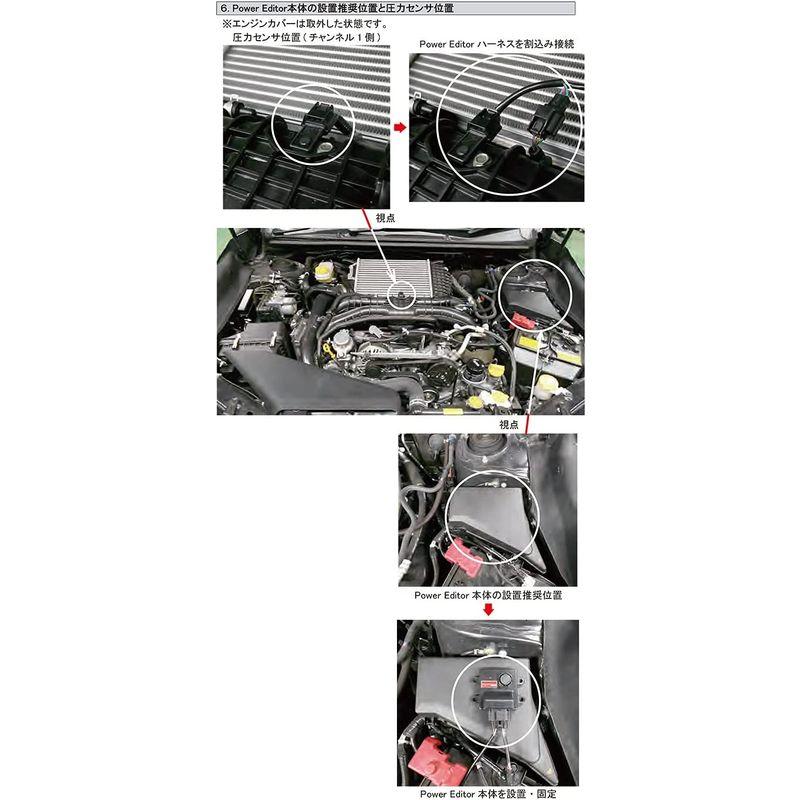 6. Power Editor本体の設置推奨位置と圧力センサ位置

※エンジンカバーは取外した状態です。

圧力センサ位置（チャンネル１側）

Power Editor ハーネスを割込み接続

視点

視点

Power Editor 本体の設置推奨位置

Power Editor 本体を設置・固定