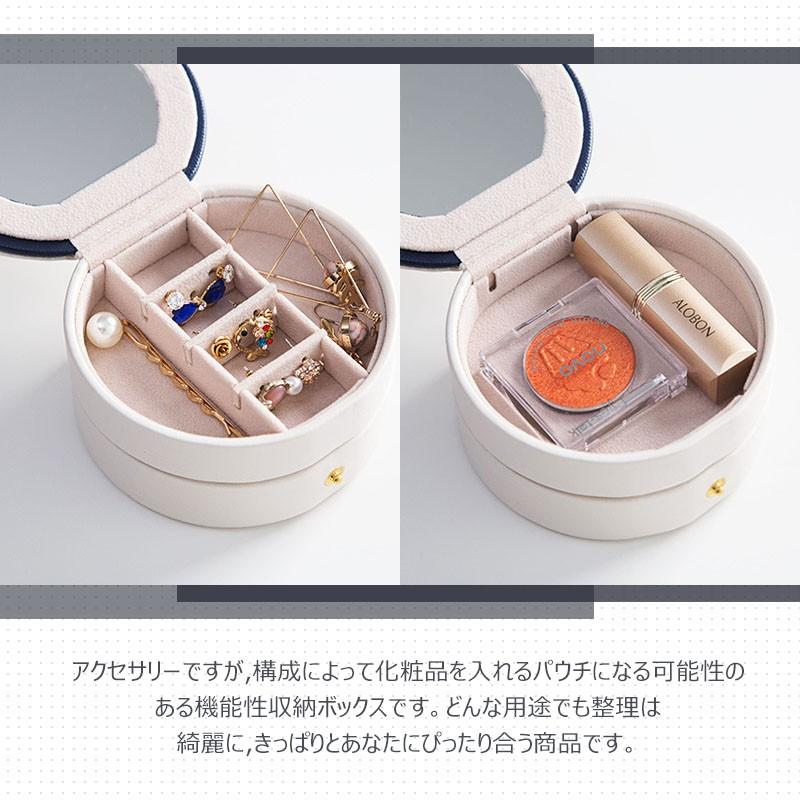 ALOBON

アクセサリーですが,構成によって化粧品を入れるパウチになる可能性のある機能性収納ボックスです。どんな用途でも整理は綺麗に,きっぱりとあなたにぴったり合う商品です。