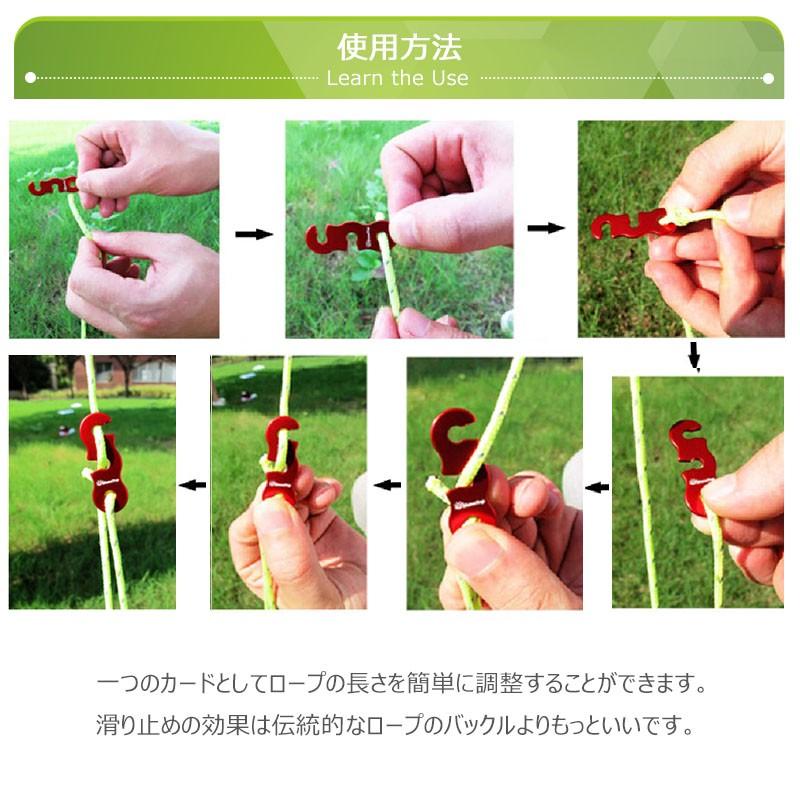 使用方法
Learn the Use

一つのカードとしてロープの長さを簡単に調整することができます。
滑り止めの効果は伝統的なロープのバックルよりもっといいです。