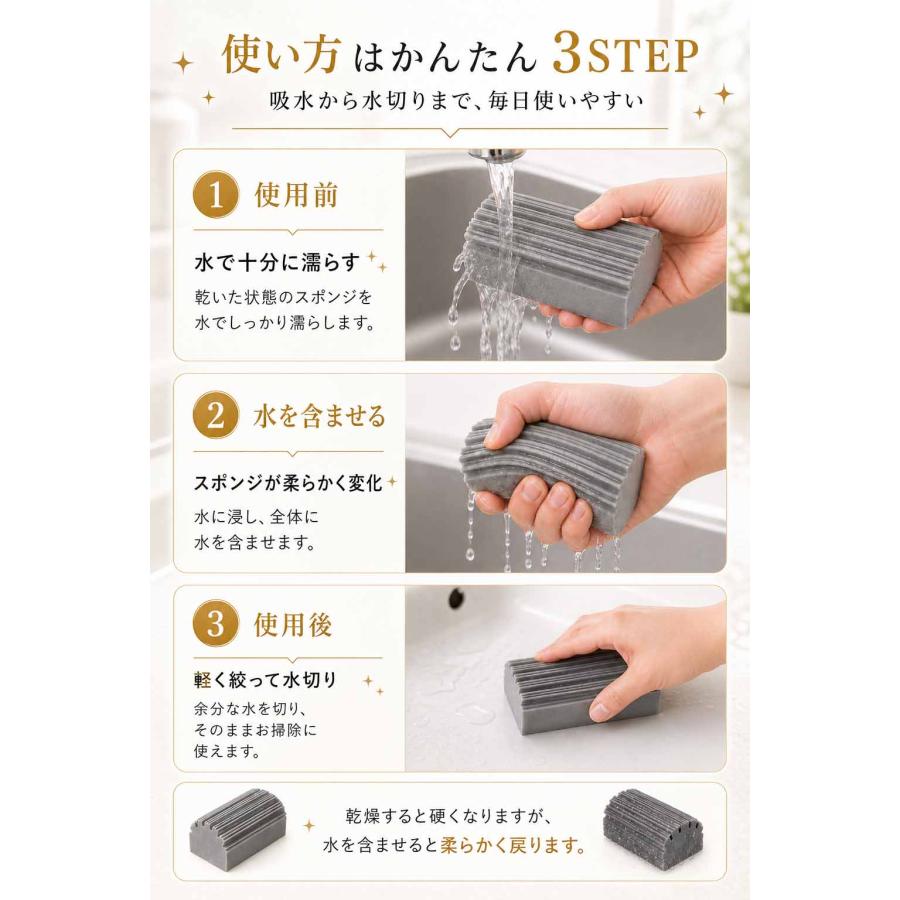 使い方はかんたん 3STEP

吸水から水切りまで、毎日使いやすい

1 使用前

水で十分に濡らす

乾いた状態のスポンジを水でしっかり濡らします。

2 水を含ませる

スポンジが柔らかく変化

水に浸し、全体に水を含ませます。

3 使用後

軽く絞って水切り

余分な水を切り、そのままお掃除に使えます。

乾燥すると硬くなりますが、水を含ませると柔らかく戻ります。