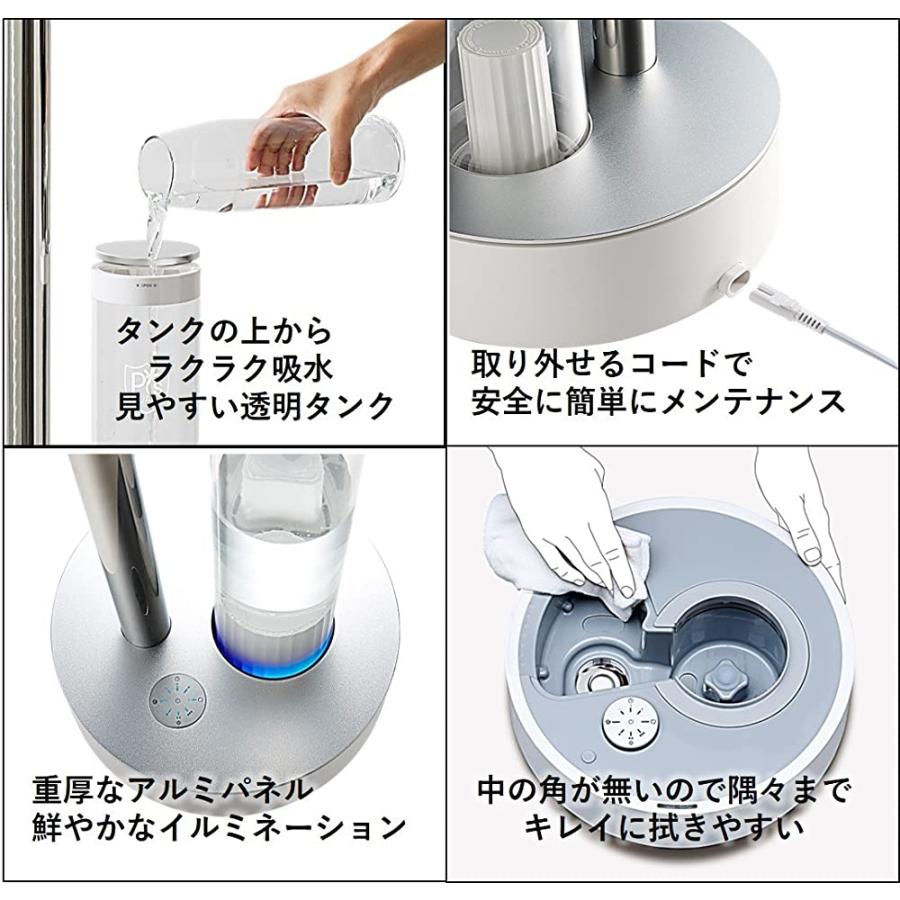 タンクの上から
ラクラク吸水
見やすい透明タンク

取り外せるコードで
安全に簡単にメンテナンス

重厚なアルミパネル
鮮やかなイルミネーション

中の角が無いので隅々まで
キレイに拭きやすい