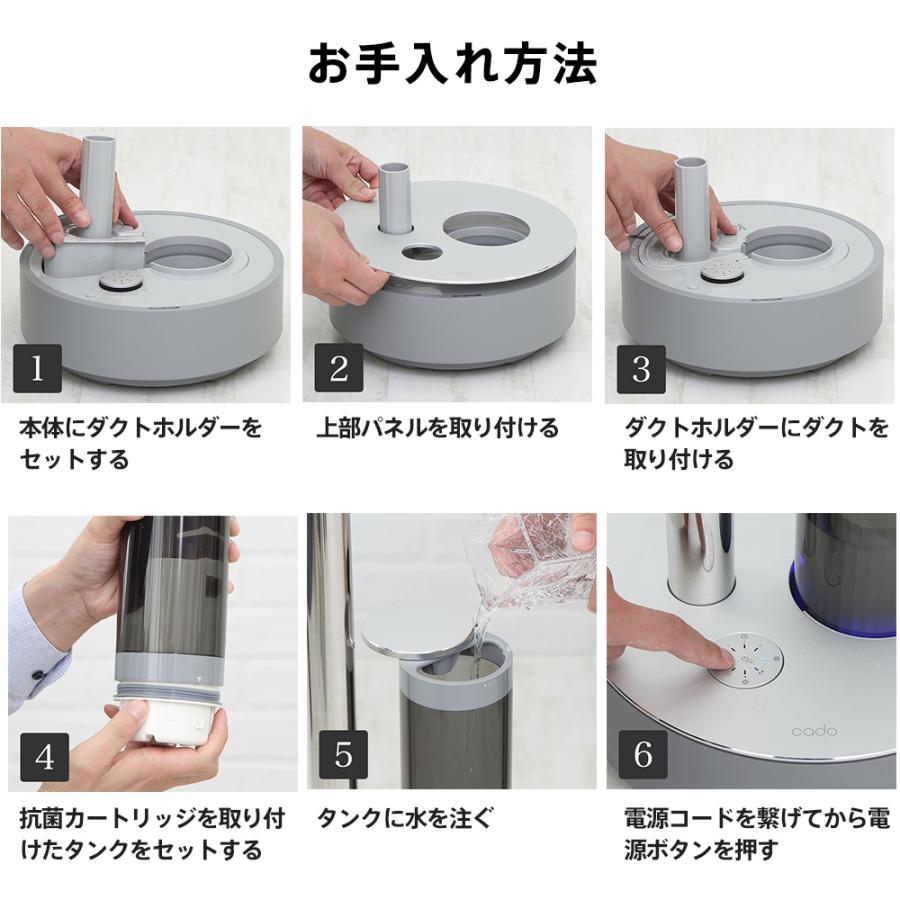 お手入れ方法

1

本体にダクトホルダーをセットする

2

上部パネルを取り付ける

3

ダクトホルダーにダクトを取り付ける

4

抗菌カートリッジを取り付けたタンクをセットする

5

タンクに水を注ぐ

cado

6

電源コードを繋げてから電源ボタンを押す