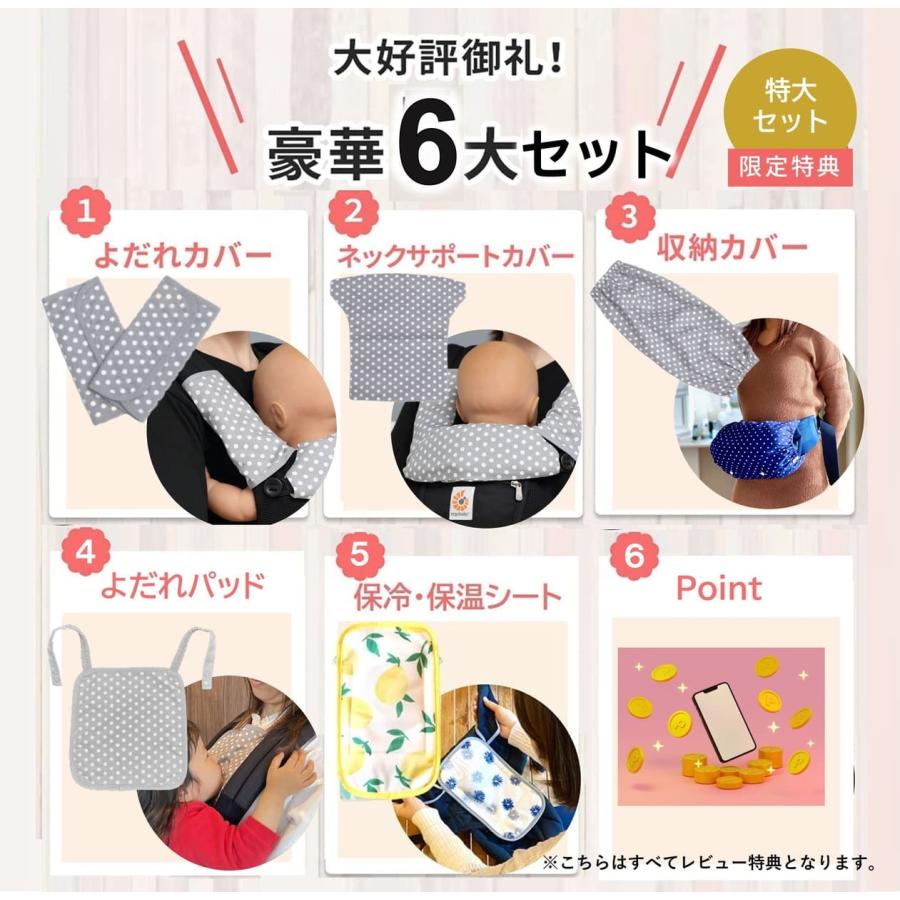 大好評御礼!

豪華6大セット

特大セット

限定特典

1 よだれカバー

2 ネックサポートカバー

3 収納カバー

4 よだれパッド

5 保冷・保温シート

6 Point

※こちらはすべてレビュー特典となります。