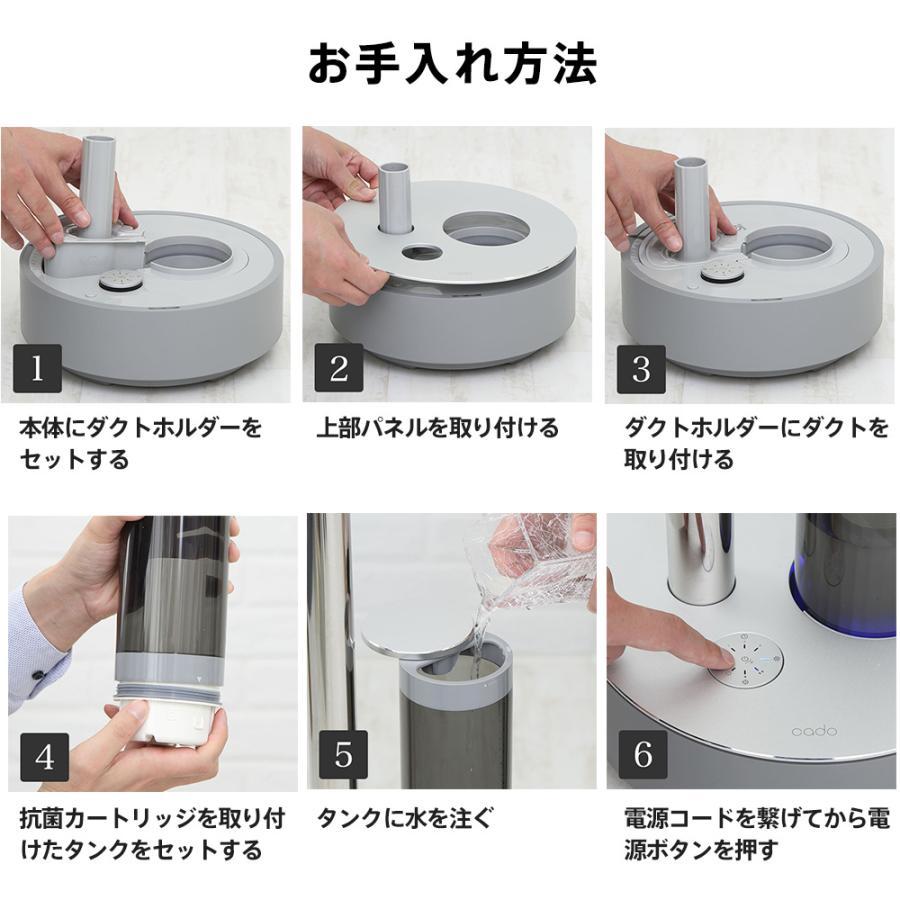 お手入れ方法

1

本体にダクトホルダーをセットする

2

上部パネルを取り付ける

3

ダクトホルダーにダクトを取り付ける

4

抗菌カートリッジを取り付けたタンクをセットする

5

タンクに水を注ぐ

cado

6

電源コードを繋げてから電源ボタンを押す