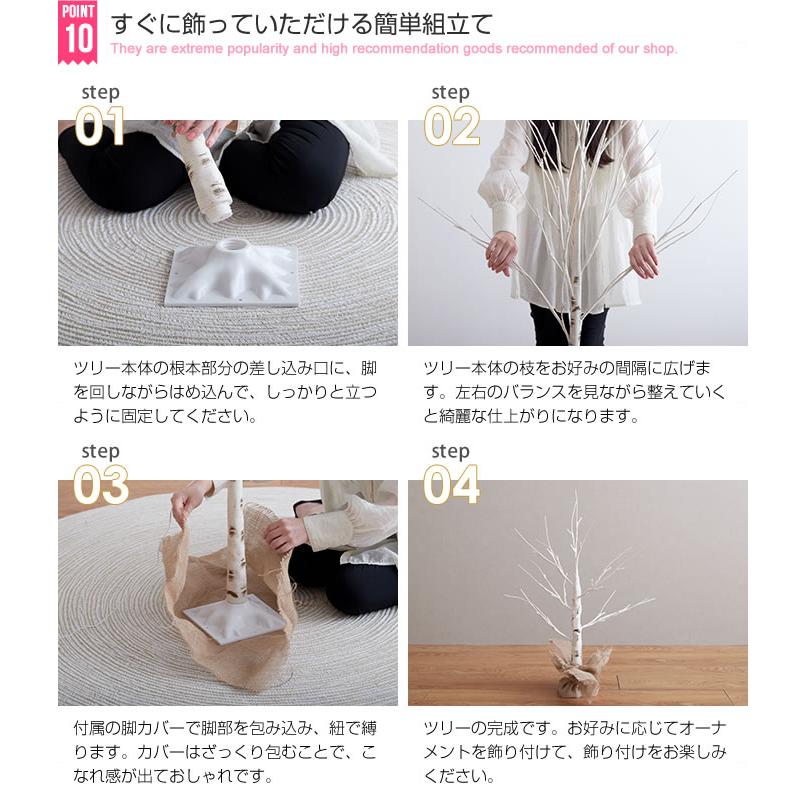 POINT
10

すぐに飾っていただける簡単組立て

They are extreme popularity and high recommendation goods recommended of our shop.

step
01

ツリー本体の根本部分の差し込み口に、脚を回しながらはめ込んで、しっかりと立つように固定してください。

step
02

ツリー本体の枝をお好みの間隔に広げます。左右のバランスを見ながら整えていくと綺麗な仕上がりになります。

step
03

付属の脚カバーで脚部を包み込み、紐で縛ります。カバーはざっくり包むことで、こなれ感が出ておしゃれです。

step
04

ツリーの完成です。お好みに応じてオーナメントを飾り付けて、飾り付けをお楽しみください。