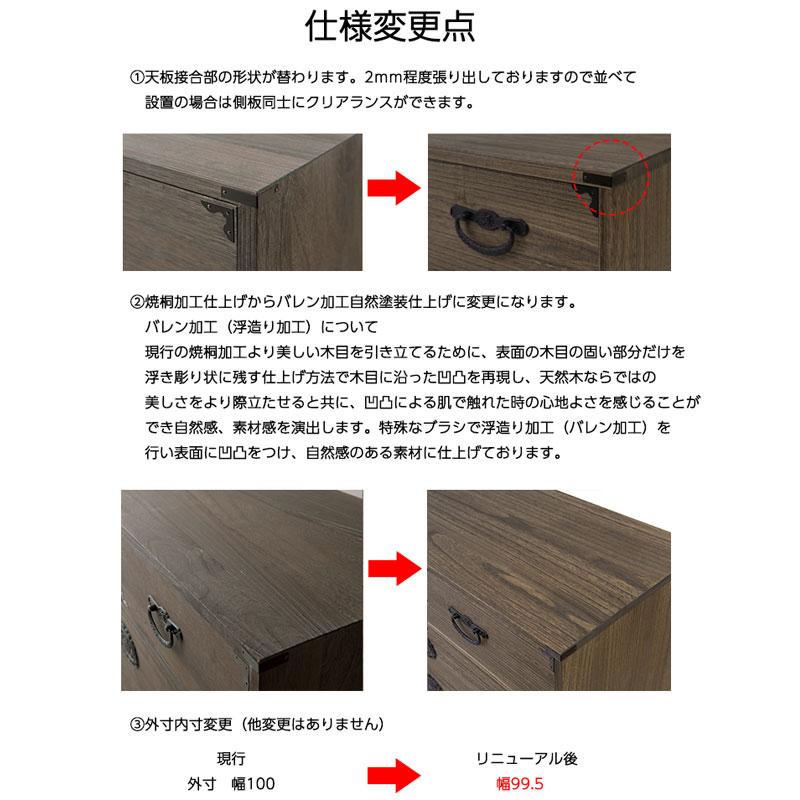 仕様変更点

①天板接合部の形状が替わります。2mm程度張り出しておりますので並べて設置の場合は側板同士にクリアランスができます。

②焼桐加工仕上げからバレン加工自然塗装仕上げに変更になります。
バレン加工（浮造り加工）について
現行の焼桐加工より美しい木目を引き立てるために、表面の木目の固い部分だけを浮き彫り状に残す仕上げ方法で木目に沿った凹凸を再現し、天然木ならではの美しさをより際立たせると共に、凹凸による肌で触れた時の心地よさを感じることができ自然感、素材感を演出します。特殊なブラシで浮造り加工（バレン加工）を行い表面に凹凸をつけ、自然感のある素材に仕上げております。

③外寸内寸変更（他変更はありません）

現行
外寸　幅100

リニューアル後
幅99.5