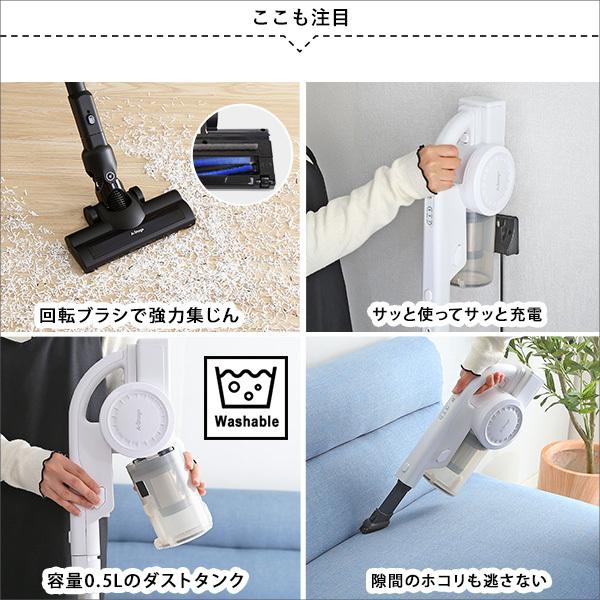 ここも注目

回転ブラシで強力集じん

サッと使ってサッと充電

Washable

容量0.5Lのダストタンク

隙間のホコリも逃さない