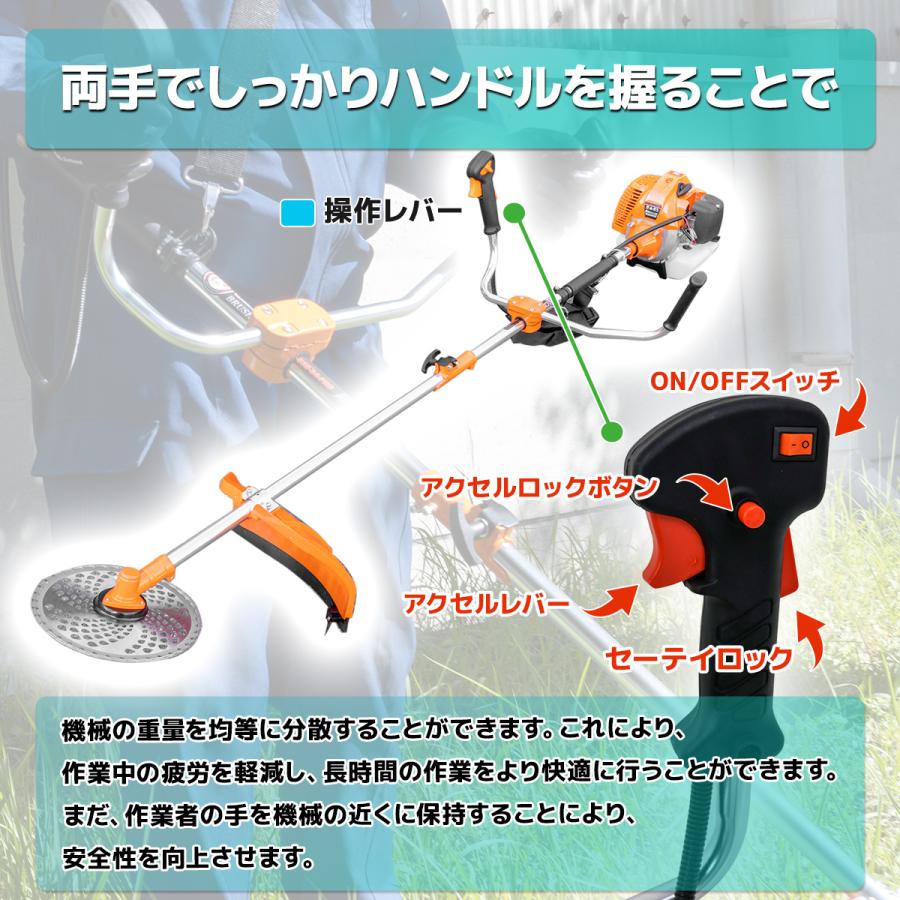 両手でしっかりハンドルを握ることで

操作レバー

ON/OFFスイッチ

アクセルロックボタン

アクセルレバー

セーテイロック

機械の重量を均等に分散することができます。これにより、作業中の疲労を軽減し、長時間の作業をより快適に行うことができます。まだ、作業者の手を機械の近くに保持することにより、安全性を向上させます。