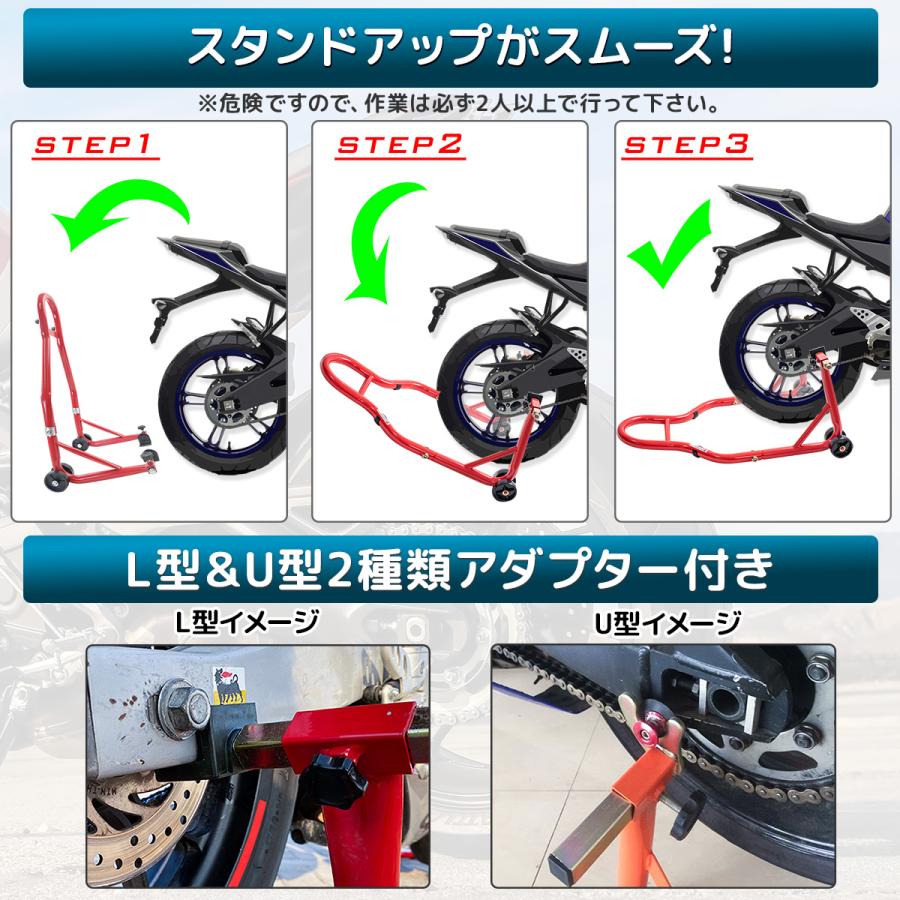 スタンドアップがスムーズ!

※危険ですので、作業は必ず2人以上で行って下さい。

STEP1

STEP2

STEP3

L型&U型2種類アダプター付き

L型イメージ

U型イメージ