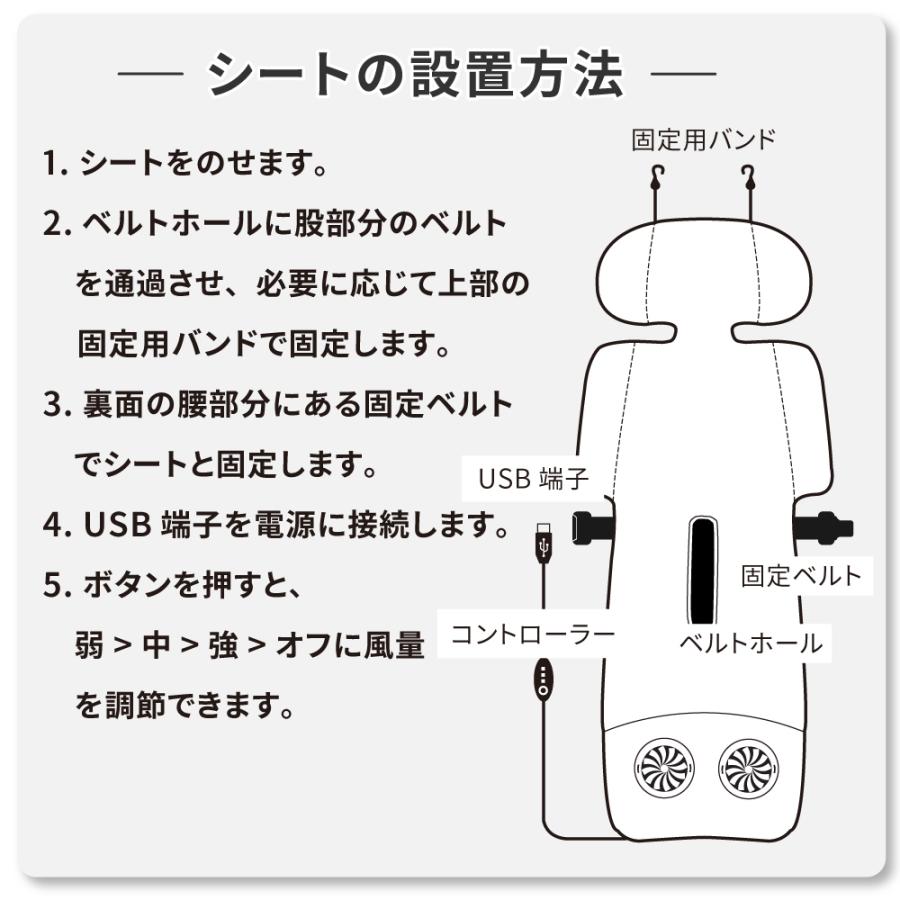 — シートの設置方法 —

1. シートをのせます。

2. ベルトホールに股部分のベルトを通過させ、必要に応じて上部の固定用バンドで固定します。

3. 裏面の腰部分にある固定ベルトでシートと固定します。

4. USB 端子を電源に接続します。

5. ボタンを押すと、弱 > 中 > 強 > オフに風量を調節できます。

固定用バンド

USB 端子

固定ベルト

コントローラー

ベルトホール