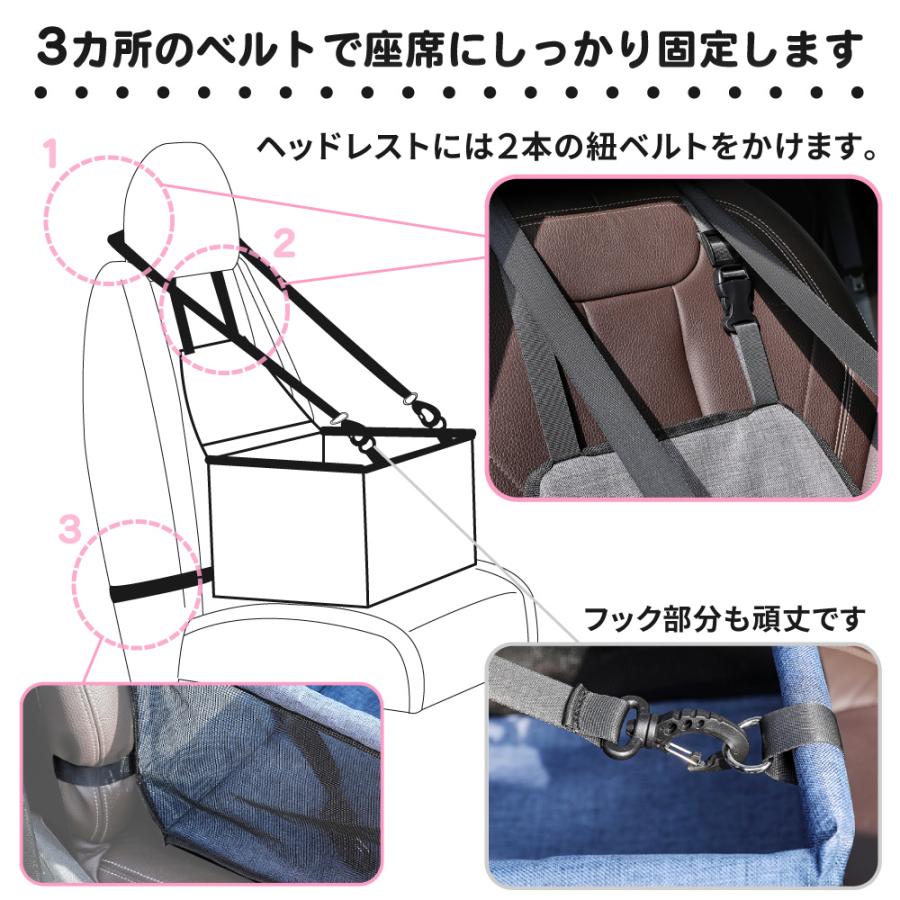 3カ所のベルトで座席にしっかり固定します

ヘッドレストには2本の紐ベルトをかけます。

1

2

3

フック部分も頑丈です