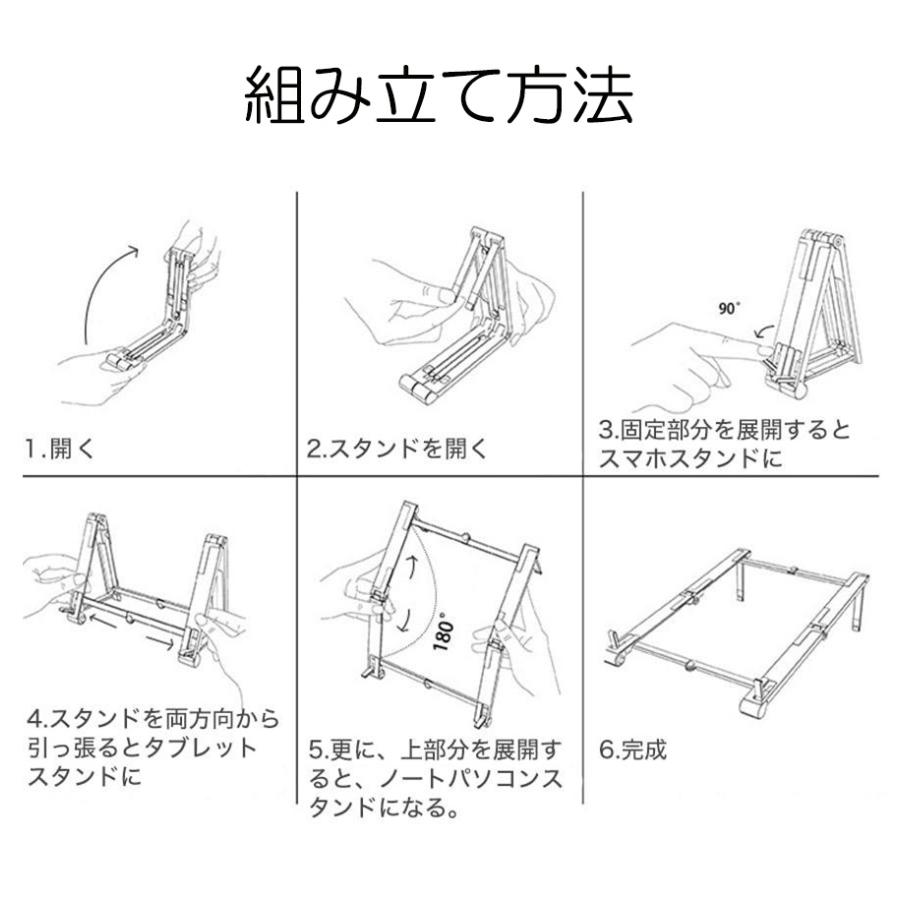 組み立て方法

1.開く

2.スタンドを開く

90°

3.固定部分を展開するとスマホスタンドに

4.スタンドを両方向から引っ張るとタブレットスタンドに

180°

5.更に、上部分を展開すると、ノートパソコンスタンドになる。

6.完成