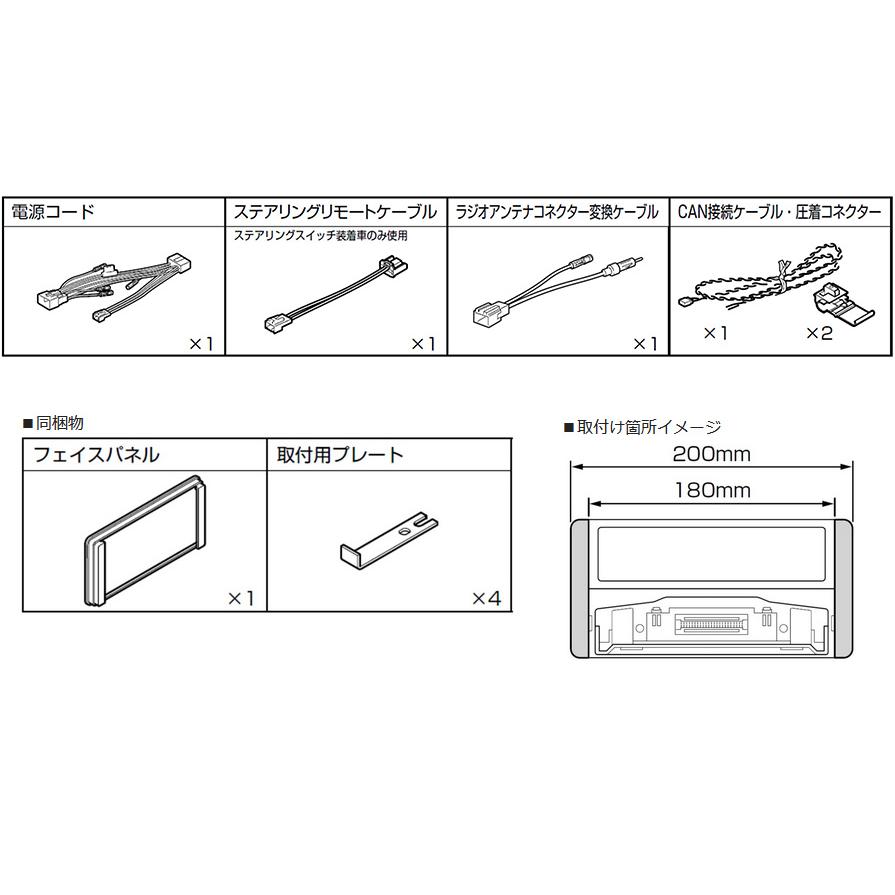 | 電源コード | ステアリングリモートケーブル | ラジオアンテナコネクター変換ケーブル | CAN接続ケーブル・圧着コネクター |
|---|---|---|---|
| ×1 | ステアリングスイッチ装着車のみ使用 ×1 | ×1 | ×1 ×2 |

■同梱物

| フェイスパネル | 取付用プレート |
|---|---|
| ×1 | ×4 |

■取付け箇所イメージ

200mm

180mm