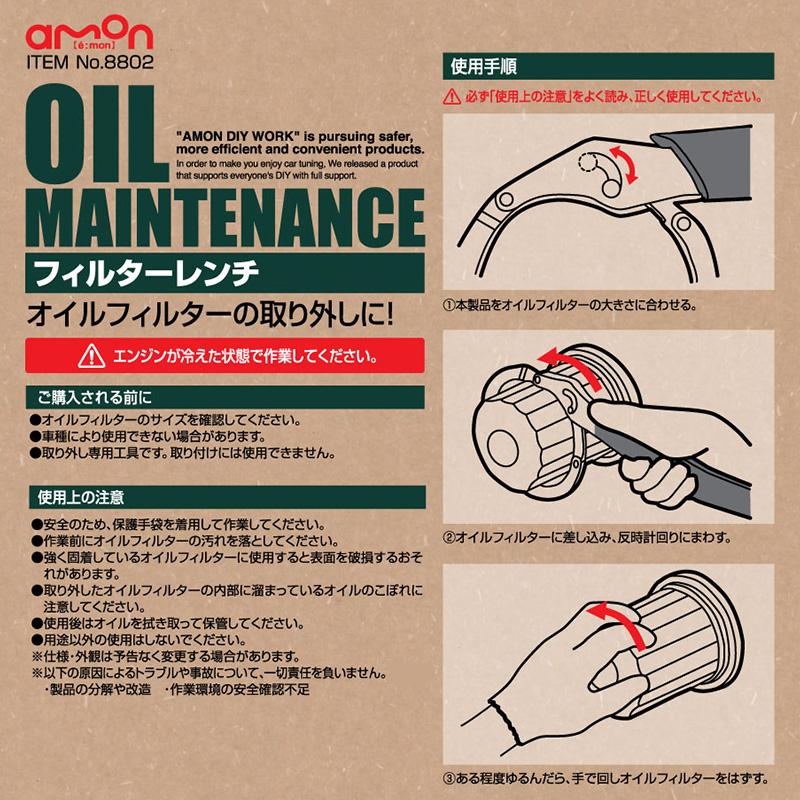 amon
[é:mon]
ITEM No.8802

OIL MAINTENANCE

"AMON DIY WORK" is pursuing safer, more efficient and convenient products.
In order to make you enjoy car tuning, We released a product that supports everyone's DIY with full support.

フィルターレンチ
オイルフィルターの取り外しに!

エンジンが冷えた状態で作業してください。

ご購入される前に
●オイルフィルターのサイズを確認してください。
●車種により使用できない場合があります。
●取り外し専用工具です。取り付けには使用できません。

使用上の注意
●安全のため、保護手袋を着用して作業してください。
●作業前にオイルフィルターの汚れを落としてください。
●強く固着しているオイルフィルターに使用すると表面を破損するおそれがあります。
●取り外したオイルフィルターの内部に溜まっているオイルのこぼれに注意してください。
●使用後はオイルを拭き取って保管してください。
●用途以外の使用はしないでください。
※仕様・外観は予告なく変更する場合があります。
※以下の原因によるトラブルや事故について、一切責任を負いません。
・製品の分解や改造 ・作業環境の安全確認不足

使用手順
必ず「使用上の注意」をよく読み、正しく使用してください。

①本製品をオイルフィルターの大きさに合わせる。

②オイルフィルターに差し込み、反時計回りにまわす。

③ある程度ゆるんだら、手で回しオイルフィルターをはずす。