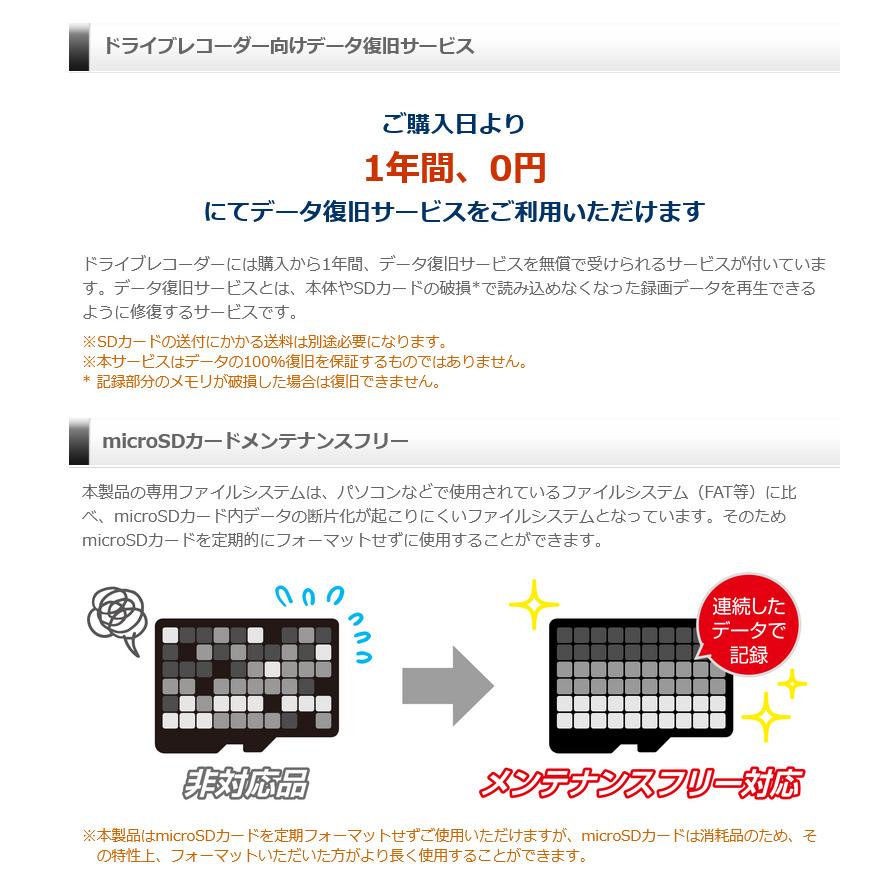 ドライブレコーダー向けデータ復旧サービス

ご購入日より
1年間、0円
にてデータ復旧サービスをご利用いただけます

ドライブレコーダーには購入から1年間、データ復旧サービスを無償で受けられるサービスが付いています。データ復旧サービスとは、本体やSDカードの破損*で読み込めなくなった録画データを再生できるように修復するサービスです。

※SDカードの送付にかかる送料は別途必要になります。
※本サービスはデータの100%復旧を保証するものではありません。
* 記録部分のメモリが破損した場合は復旧できません。

microSDカードメンテナンスフリー

本製品の専用ファイルシステムは、パソコンなどで使用されているファイルシステム（FAT等）に比べ、microSDカード内データの断片化が起こりにくいファイルシステムとなっています。そのためmicroSDカードを定期的にフォーマットせずに使用することができます。

連続したデータで記録

非対応品

メンテナンスフリー対応

※本製品はmicroSDカードを定期フォーマットせずご使用いただけますが、microSDカードは消耗品のため、その特性上、フォーマットいただいた方がより長く使用することができます。