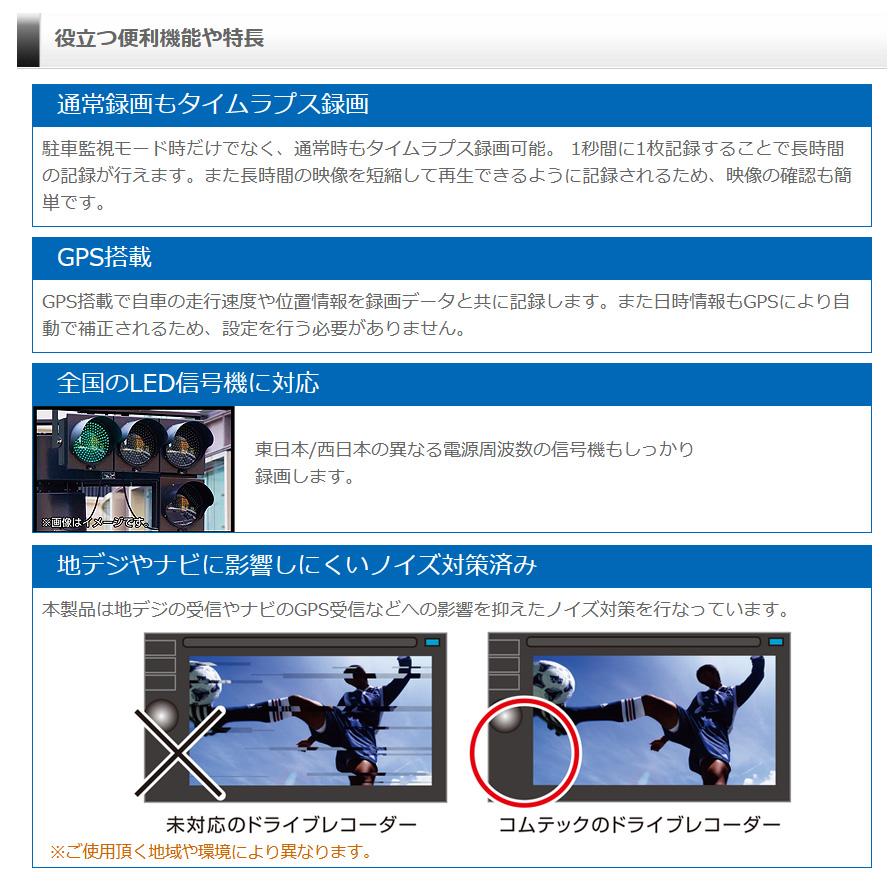 役立つ便利機能や特長

通常録画もタイムラプス録画

駐車監視モード時だけでなく、通常時もタイムラプス録画可能。 1秒間に1枚記録することで長時間の記録が行えます。また長時間の映像を短縮して再生できるように記録されるため、映像の確認も簡単です。

GPS搭載

GPS搭載で自車の走行速度や位置情報を録画データと共に記録します。また日時情報もGPSにより自動で補正されるため、設定を行う必要がありません。

全国のLED信号機に対応

※画像はイメージです。

東日本/西日本の異なる電源周波数の信号機もしっかり録画します。

地デジやナビに影響しにくいノイズ対策済み

本製品は地デジの受信やナビのGPS受信などへの影響を抑えたノイズ対策を行なっています。

未対応のドライブレコーダー

コムテックのドライブレコーダー

※ご使用頂く地域や環境により異なります。