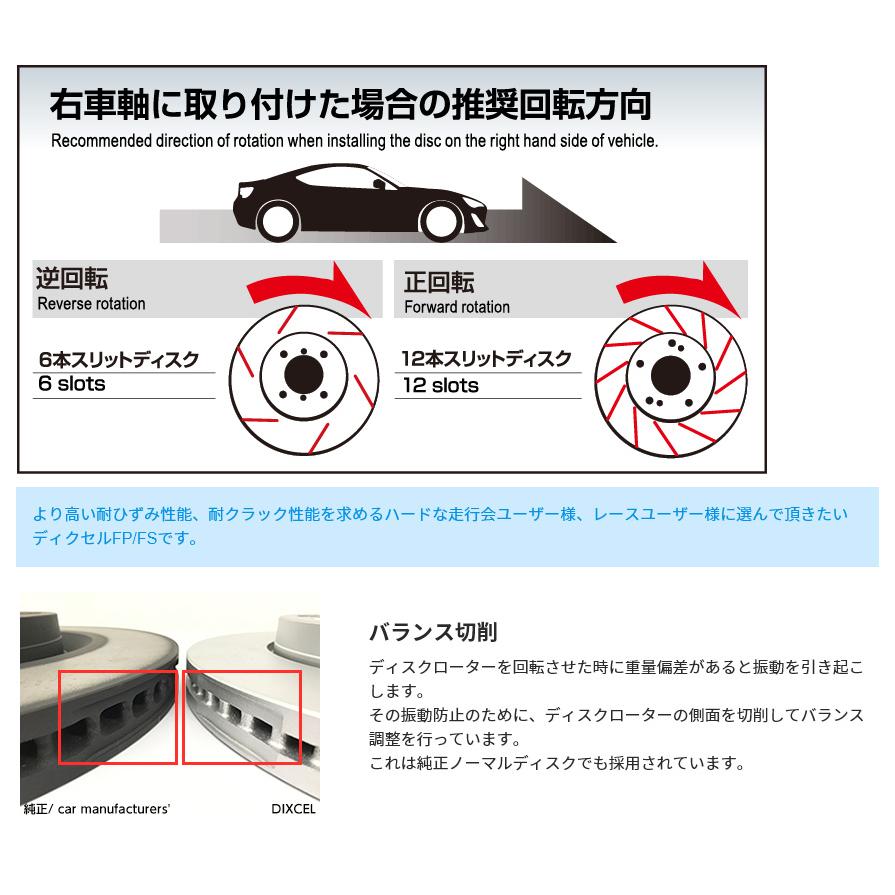 右車軸に取り付けた場合の推奨回転方向
Recommended direction of rotation when installing the disc on the right hand side of vehicle.

逆回転
Reverse rotation

6本スリットディスク
6 slots

正回転
Forward rotation

12本スリットディスク
12 slots

より高い耐ひずみ性能、耐クラック性能を求めるハードな走行会ユーザー様、レースユーザー様に選んで頂きたいディクセルFP/FSです。

純正/ car manufacturers'

DIXCEL

バランス切削

ディスクローターを回転させた時に重量偏差があると振動を引き起こします。
その振動防止のために、ディスクローターの側面を切削してバランス調整を行っています。
これは純正ノーマルディスクでも採用されています。