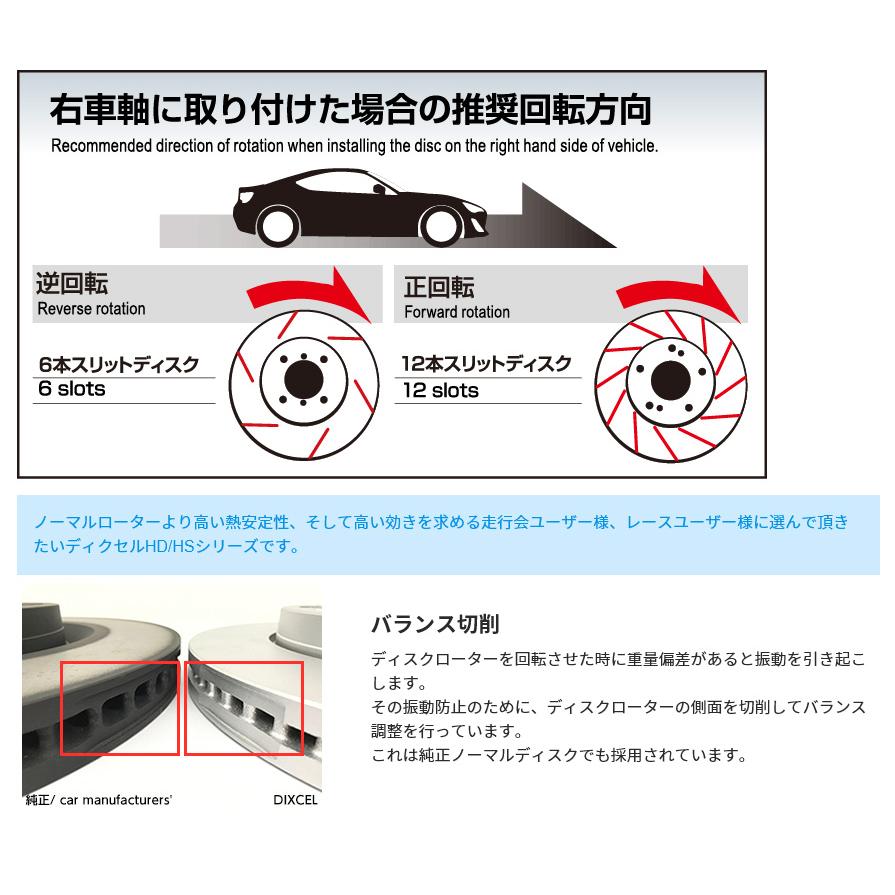 右車軸に取り付けた場合の推奨回転方向
Recommended direction of rotation when installing the disc on the right hand side of vehicle.

逆回転
Reverse rotation

6本スリットディスク
6 slots

正回転
Forward rotation

12本スリットディスク
12 slots

ノーマルローターより高い熱安定性、そして高い効きを求める走行会ユーザー様、レースユーザー様に選んで頂きたいディクセルHD/HSシリーズです。

純正/ car manufacturers'

DIXCEL

バランス切削

ディスクローターを回転させた時に重量偏差があると振動を引き起こします。
その振動防止のために、ディスクローターの側面を切削してバランス調整を行っています。
これは純正ノーマルディスクでも採用されています。