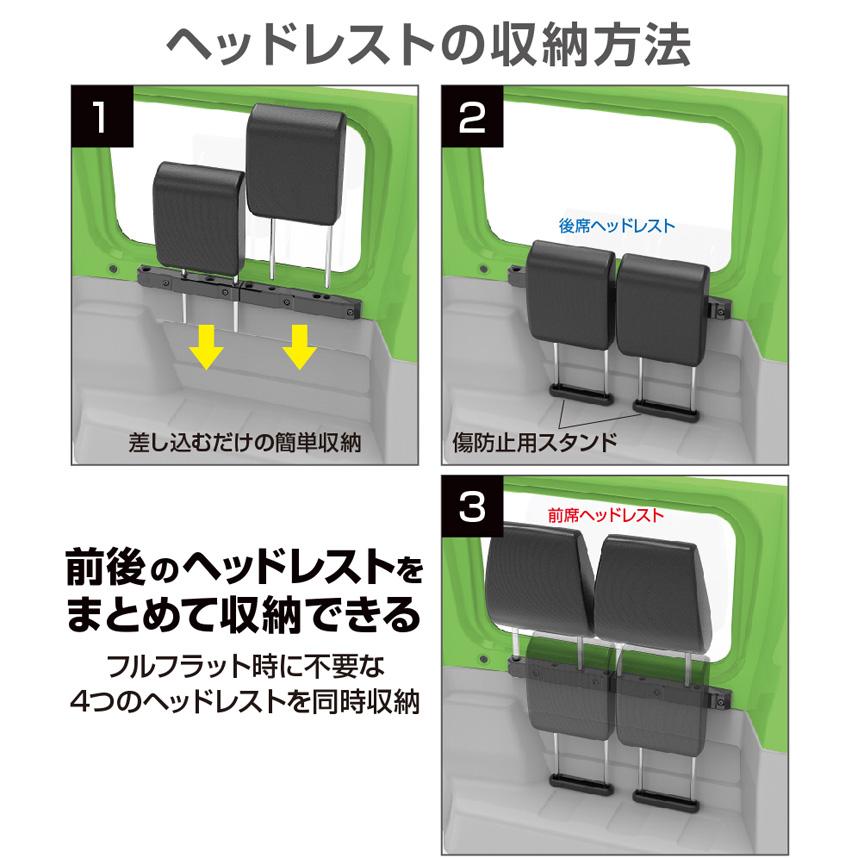 ヘッドレストの収納方法

1

差し込むだけの簡単収納

2

後席ヘッドレスト

傷防止用スタンド

3

前席ヘッドレスト

前後のヘッドレストをまとめて収納できる

フルフラット時に不要な4つのヘッドレストを同時収納