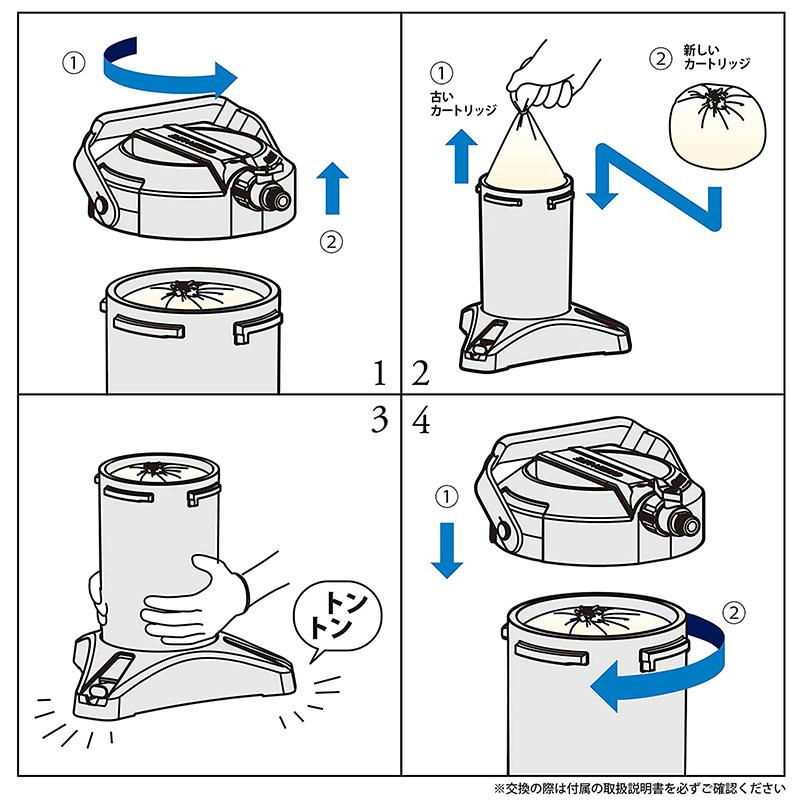 ①

②

1

①
古い
カートリッジ

②
新しい
カートリッジ

2

3

トン
トン

4

①

②

※交換の際は付属の取扱説明書を必ずご確認ください